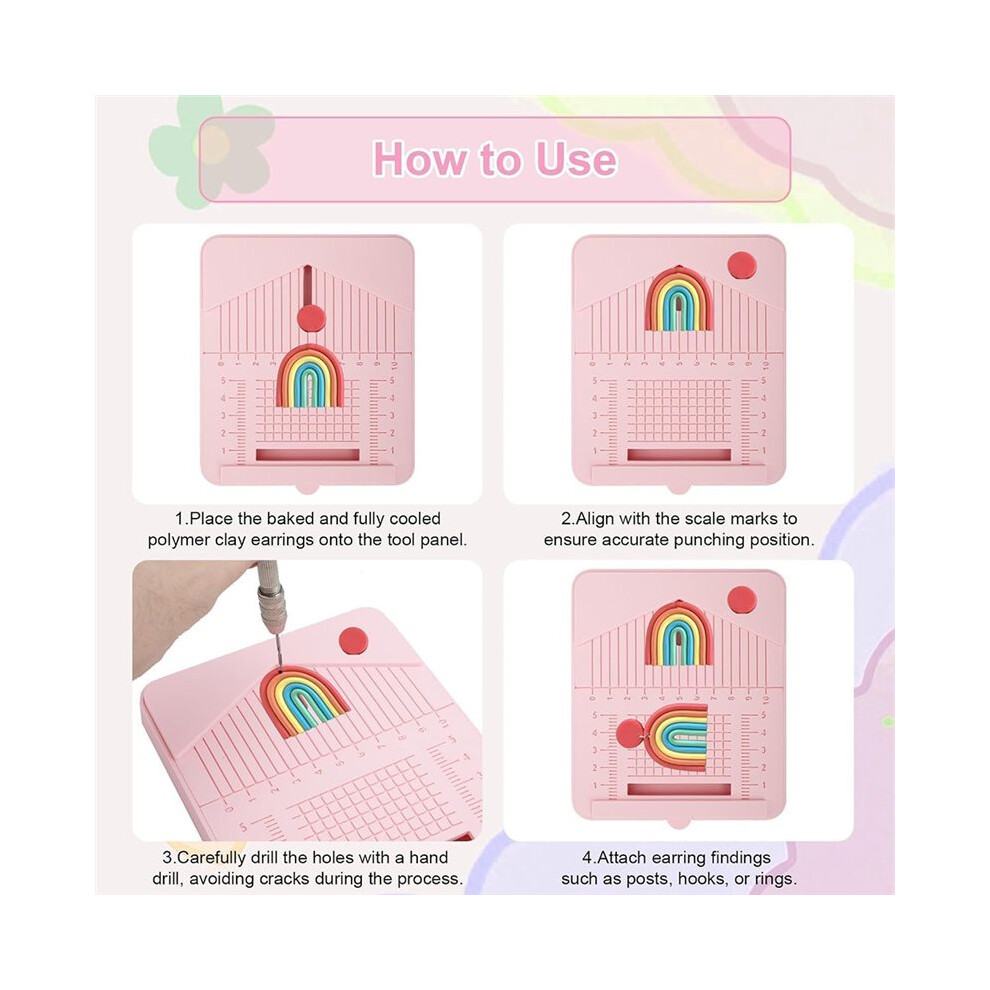 How to Use

1.Place the baked and fully cooled polymer clay earrings onto the tool panel.

2.Align with the scale marks to ensure accurate punching position.

3.Carefully drill the holes with a hand drill, avoiding cracks during the process.

4.Attach earring findings such as posts, hooks, or rings.