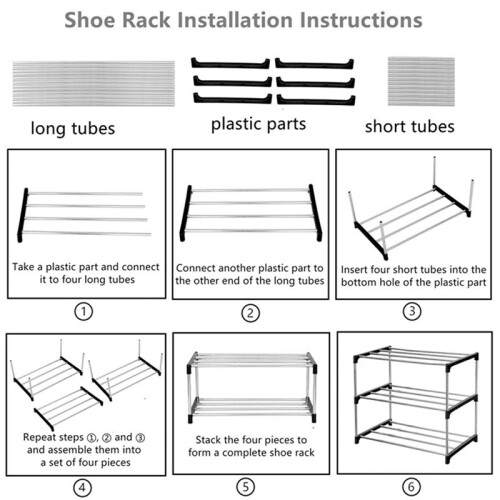 Shoe Rack Installation Instructions

long tubes

plastic parts

short tubes

Take a plastic part and connect it to four long tubes

①

Connect another plastic part to the other end of the long tubes

②

Insert four short tubes into the bottom hole of the plastic part

③

Repeat steps ①, ② and ③ and assemble them into a set of four pieces

④

Stack the four pieces to form a complete shoe rack

⑤

⑥