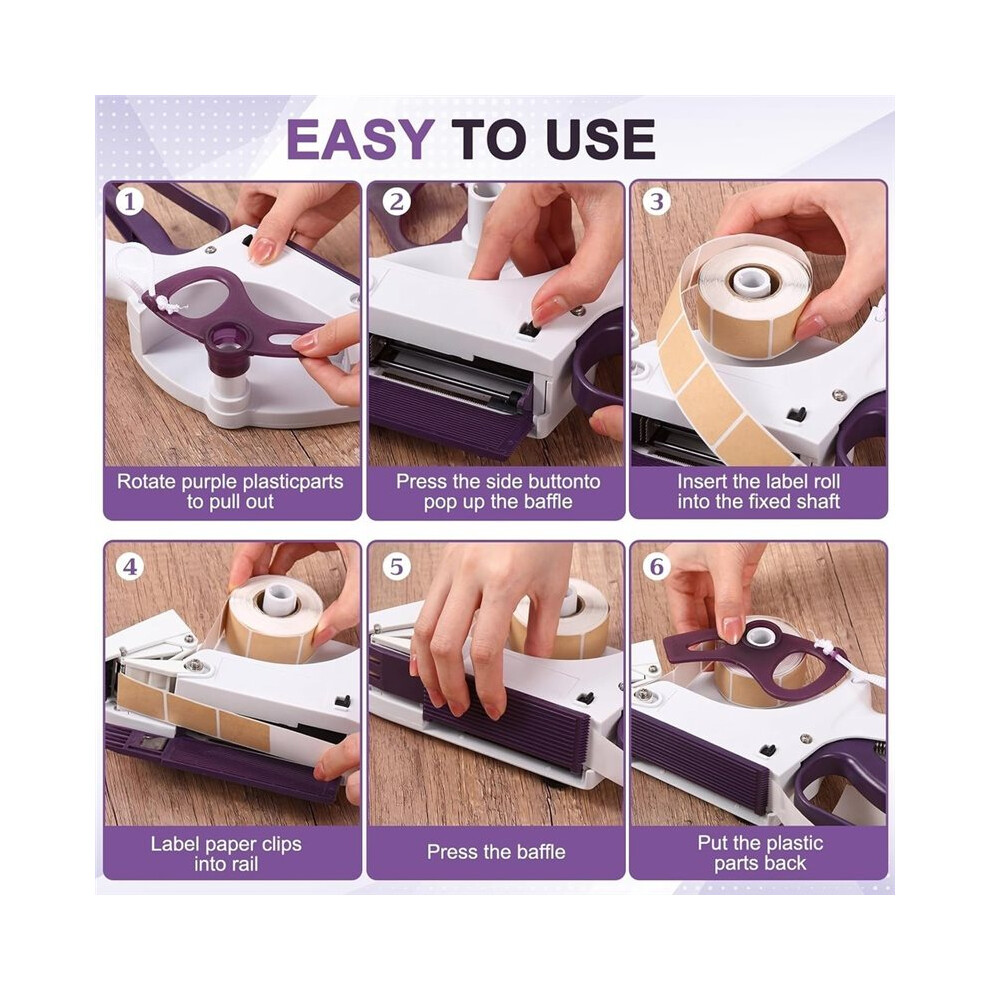 EASY TO USE

1
Rotate purple plasticparts to pull out

2
Press the side buttonto pop up the baffle

3
Insert the label roll into the fixed shaft

4
Label paper clips into rail

5
Press the baffle

6
Put the plastic parts back