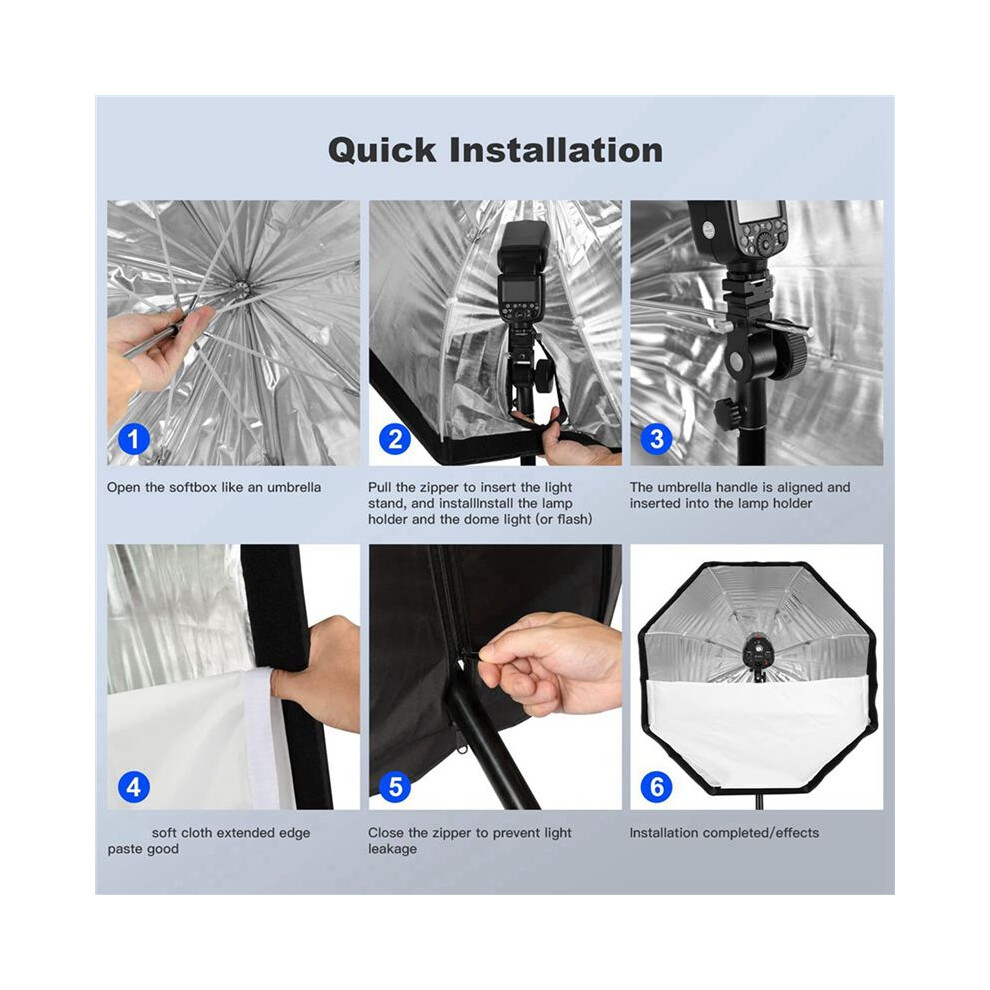 Quick Installation

1

Open the softbox like an umbrella

2

Pull the zipper to insert the light stand, and installInstall the lamp holder and the dome light (or flash)

3

The umbrella handle is aligned and inserted into the lamp holder

4

soft cloth extended edge paste good

5

Close the zipper to prevent light leakage

6

Installation completed/effects