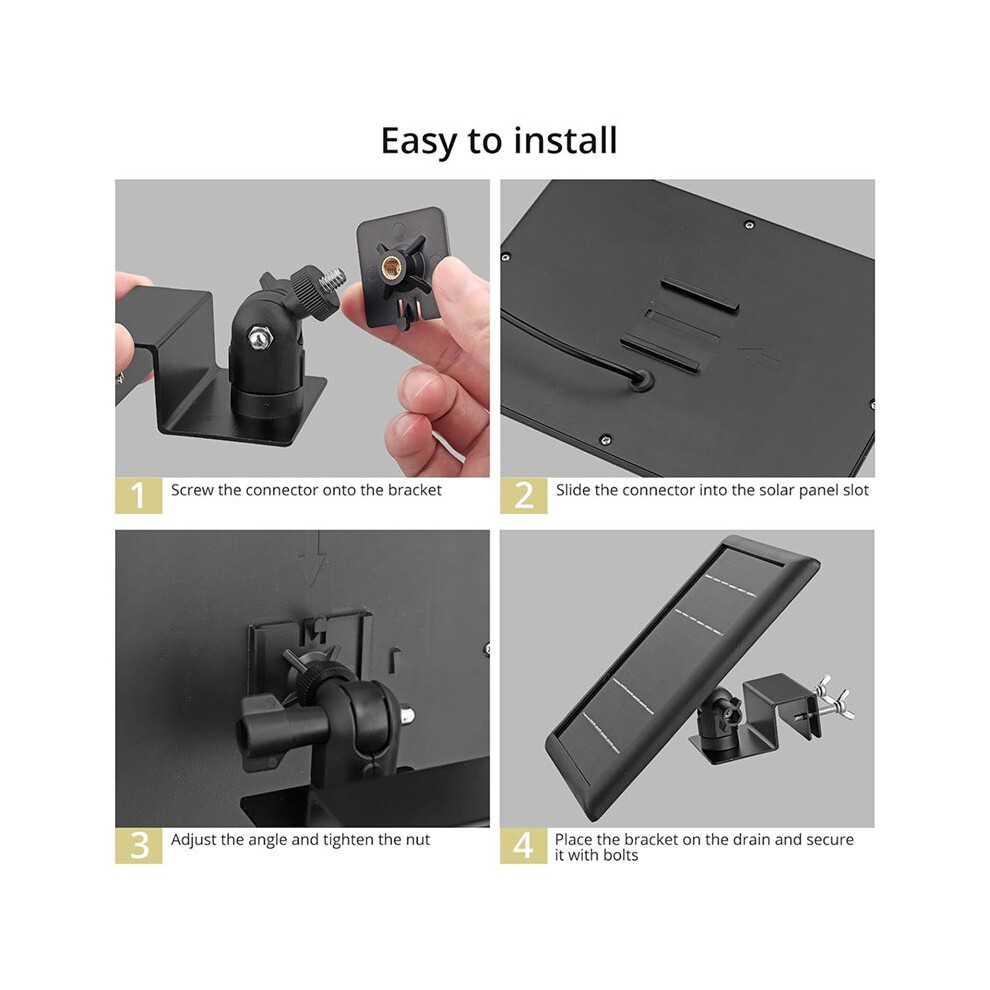 Easy to install

1 Screw the connector onto the bracket

2 Slide the connector into the solar panel slot

3 Adjust the angle and tighten the nut

4 Place the bracket on the drain and secure it with bolts