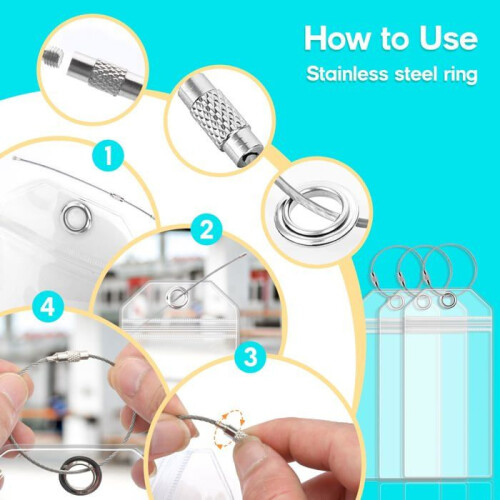 How to Use
Stainless steel ring

1

2

4

3