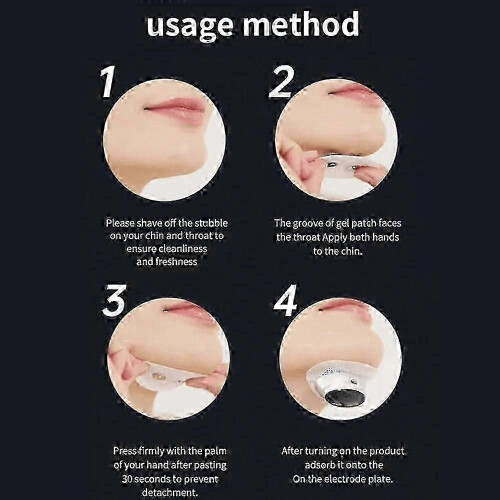 usage method

1

Please shave off the stubble on your chin and throat to ensure cleanliness and freshness

2

The groove of gel patch faces the throat Apply both hands to the chin.

3

Press firmly with the palm of your hand after pasting 30 seconds to prevent detachment.

4

After turning on the product adsorb it onto the On the electrode plate.