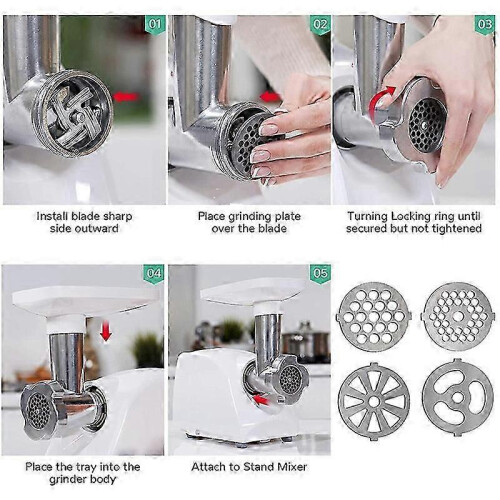 01

Install blade sharp side outward

02

Place grinding plate over the blade

03

Turning Locking ring until secured but not tightened

04

Place the tray into the grinder body

05

Attach to Stand Mixer