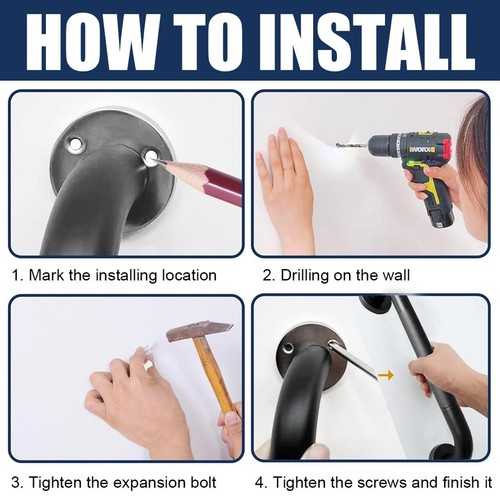 HOW TO INSTALL

WORX

1. Mark the installing location

2. Drilling on the wall

3. Tighten the expansion bolt

4. Tighten the screws and finish it