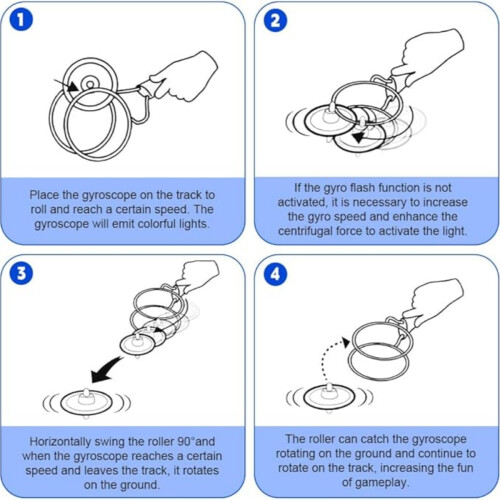 1

Place the gyroscope on the track to roll and reach a certain speed. The gyroscope will emit colorful lights.

2

If the gyro flash function is not activated, it is necessary to increase the gyro speed and enhance the centrifugal force to activate the light.

3

Horizontally swing the roller 90°and when the gyroscope reaches a certain speed and leaves the track, it rotates on the ground.

4

The roller can catch the gyroscope rotating on the ground and continue to rotate on the track, increasing the fun of gameplay.