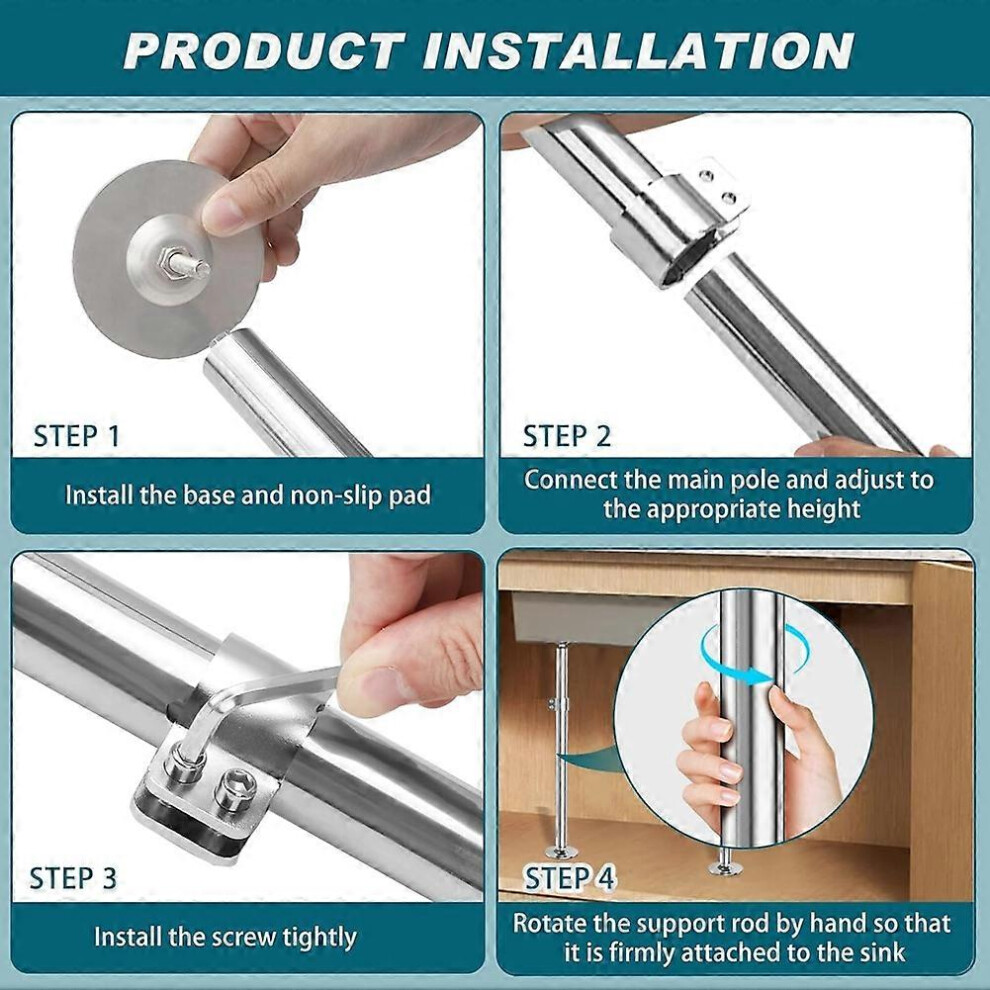 PRODUCT INSTALLATION

STEP 1

Install the base and non-slip pad

STEP 2

Connect the main pole and adjust to the appropriate height

STEP 3

Install the screw tightly

STEP 4

Rotate the support rod by hand so that it is firmly attached to the sink