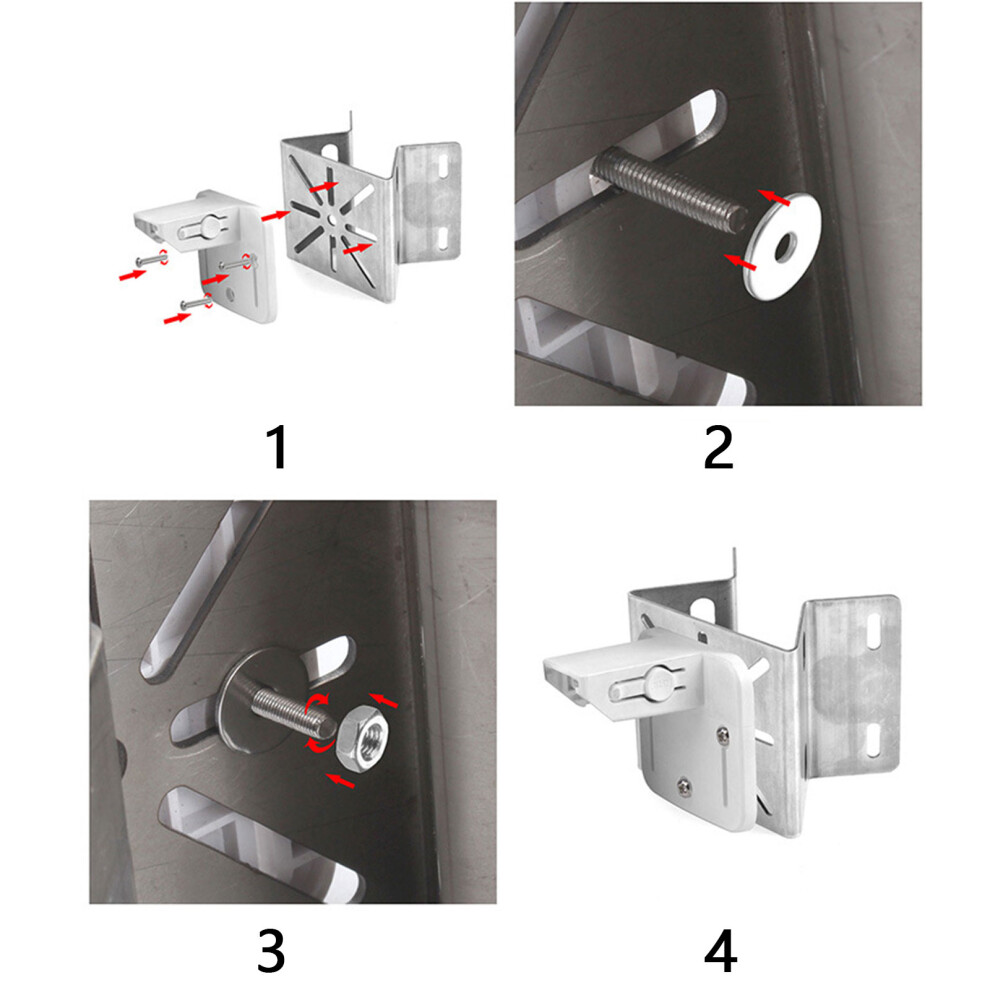 1

2

3

4