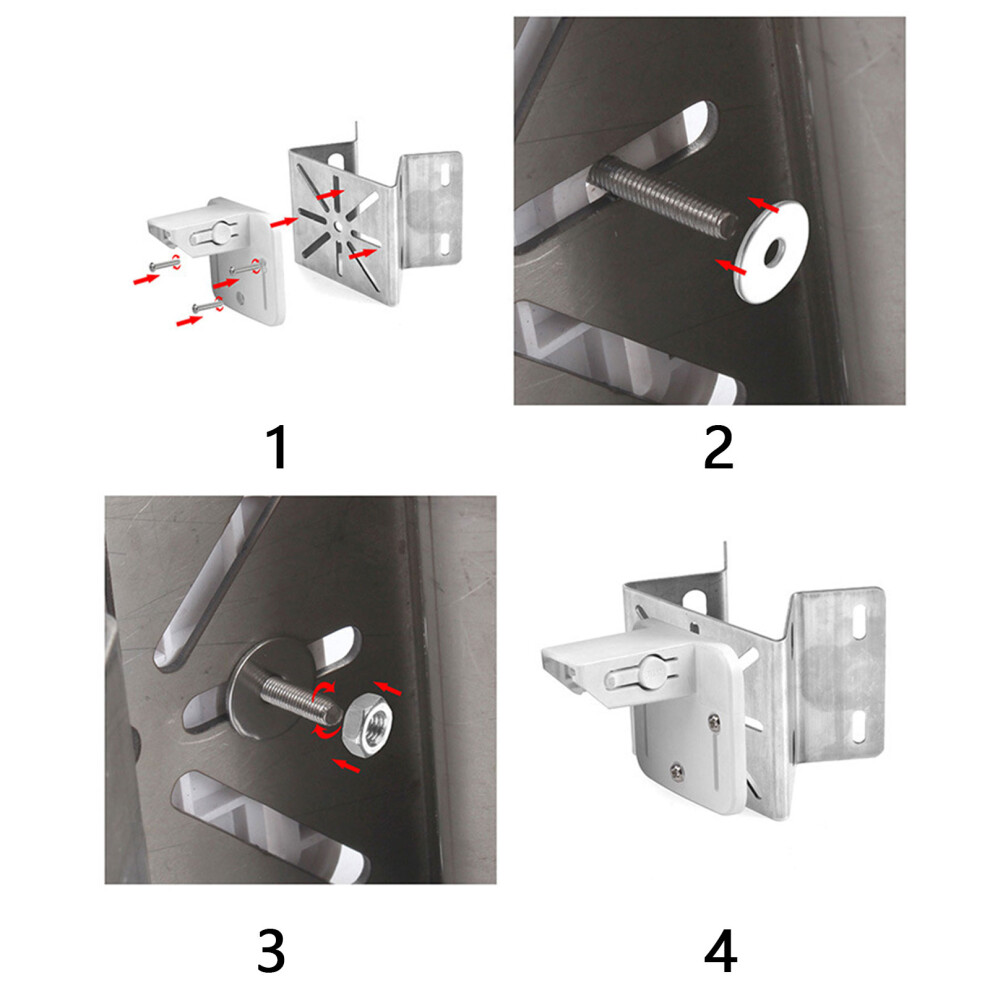 1

2

3

4