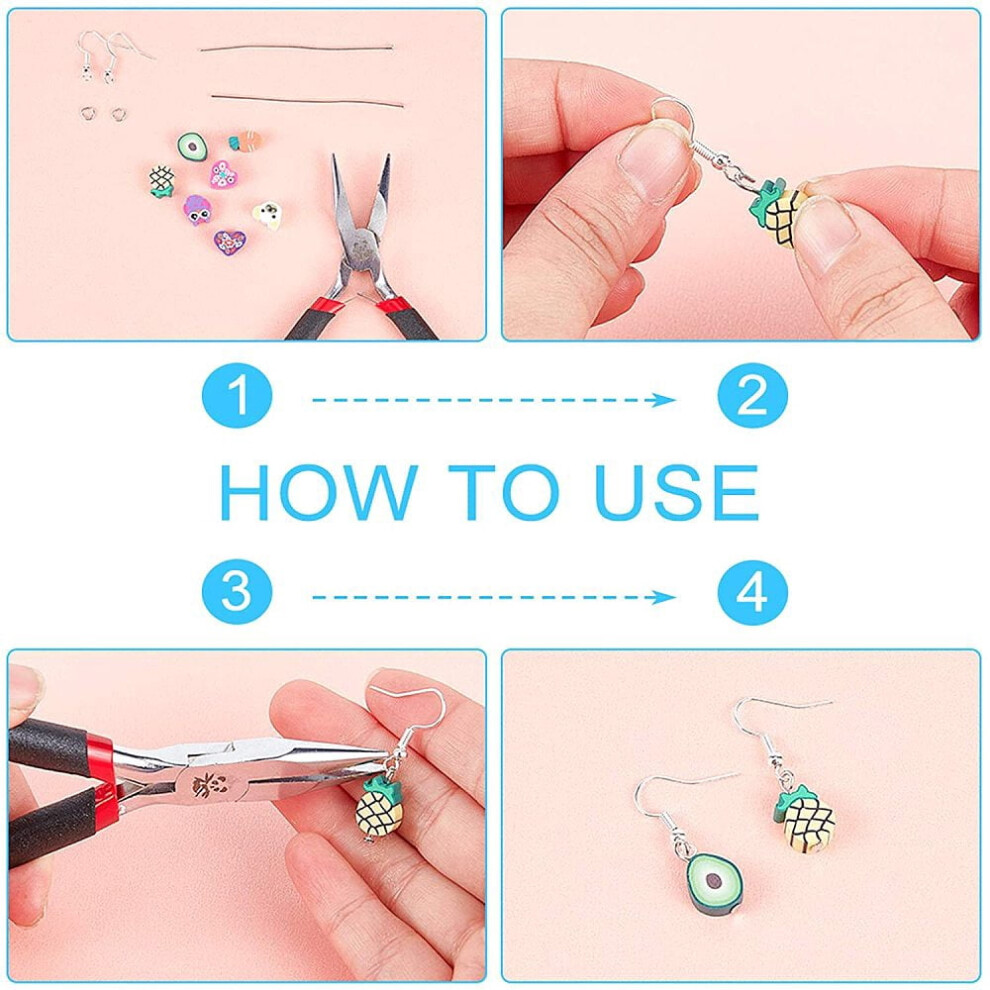 1

2

HOW TO USE

3

4