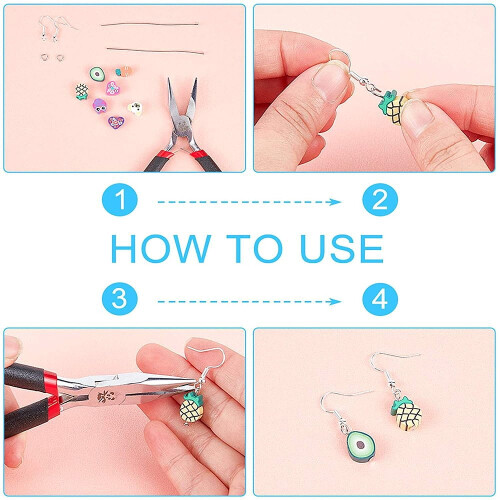 1
2
HOW TO USE
3
4