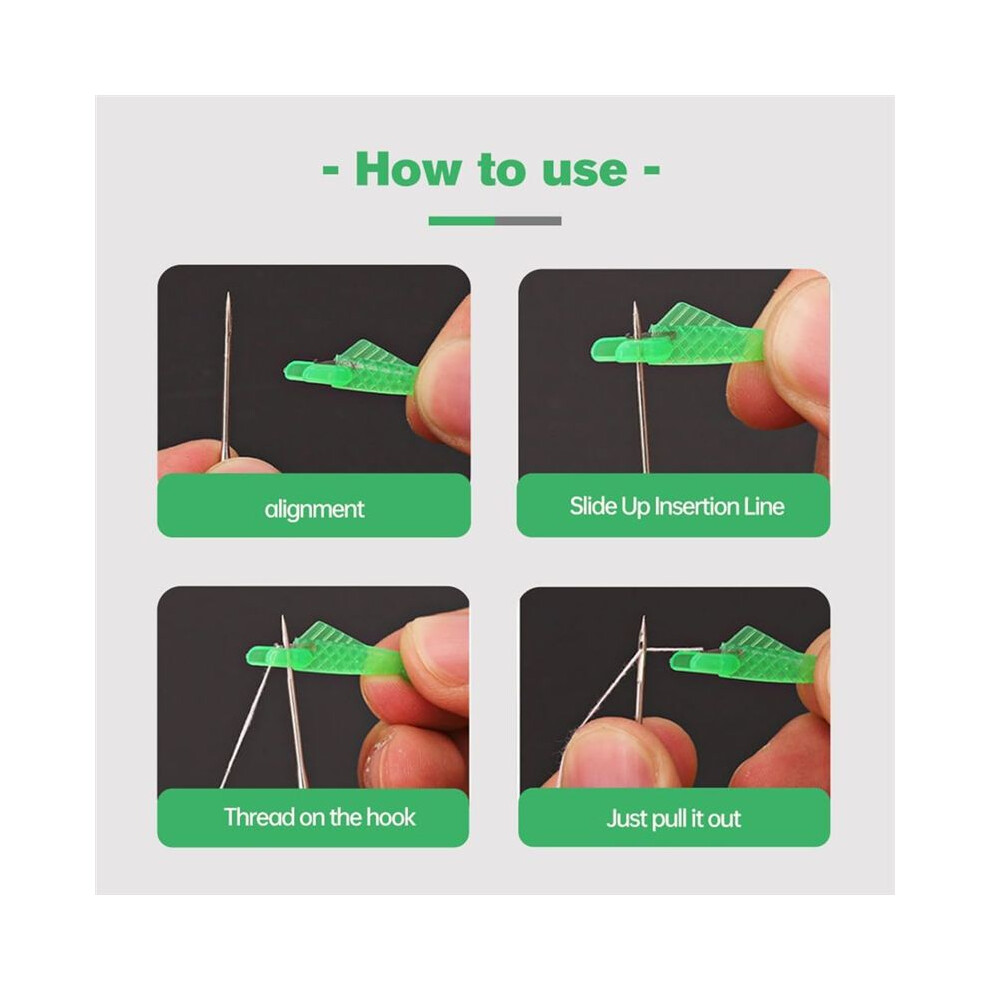 - How to use -

alignment

Slide Up Insertion Line

Thread on the hook

Just pull it out