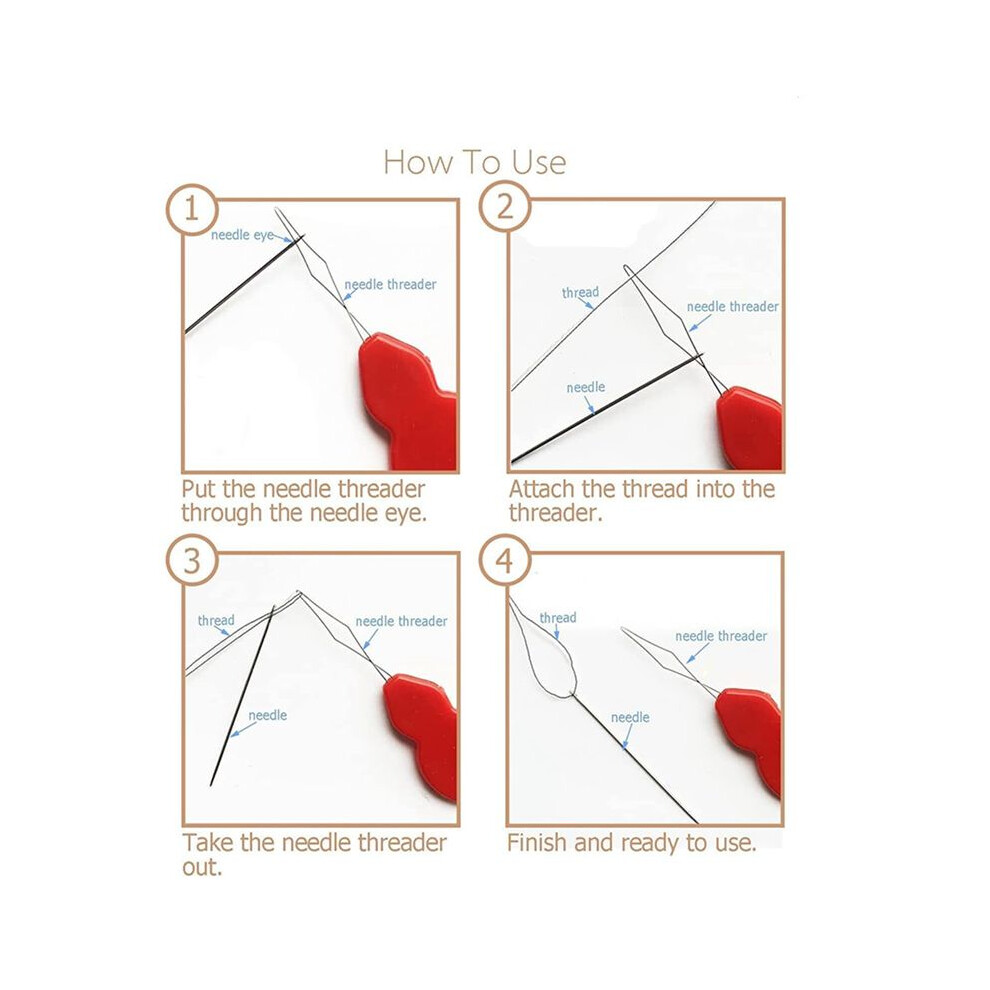 How To Use

1

needle eye

needle threader

Put the needle threader through the needle eye.

2

thread

needle threader

needle

Attach the thread into the threader.

3

thread

needle threader

needle

Take the needle threader out.

4

thread

needle threader

needle

Finish and ready to use.