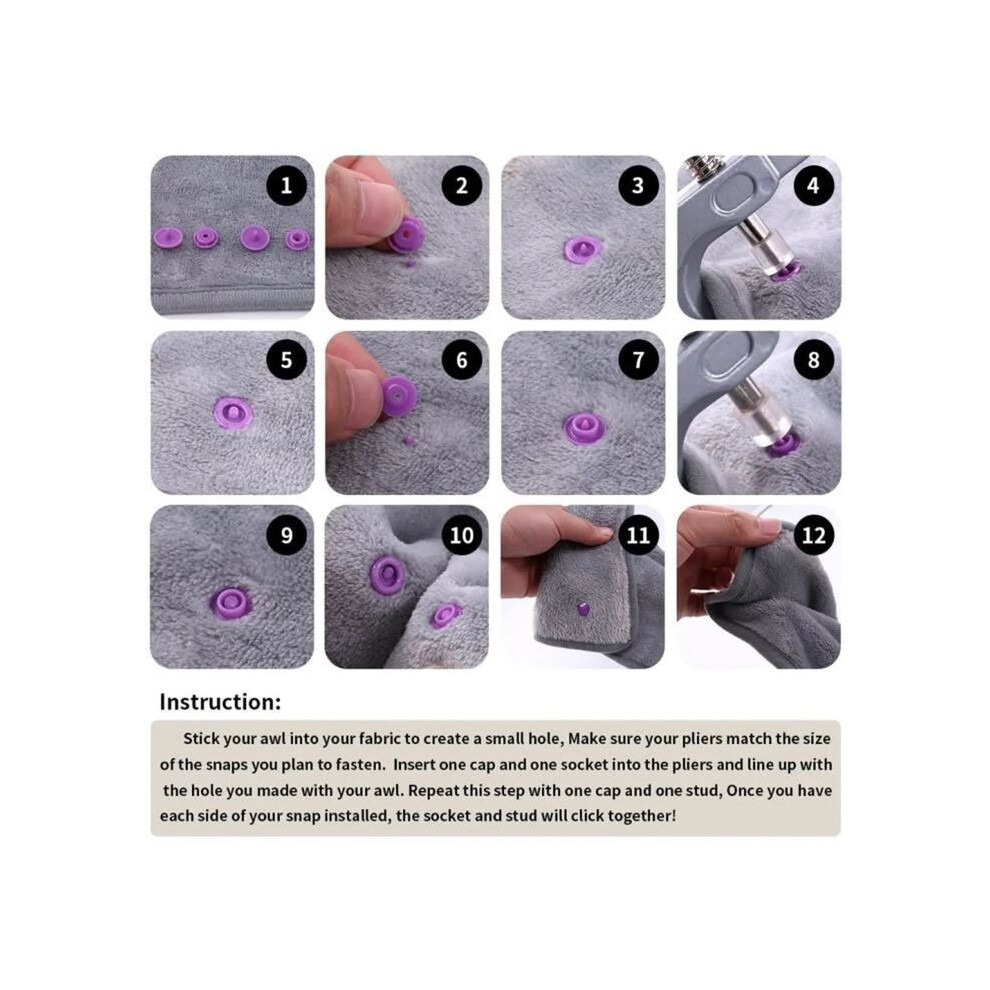 1
2
3
4
5
6
7
8
9
10
11
12

Instruction:

Stick your awl into your fabric to create a small hole, Make sure your pliers match the size of the snaps you plan to fasten. Insert one cap and one socket into the pliers and line up with the hole you made with your awl. Repeat this step with one cap and one stud, Once you have each side of your snap installed, the socket and stud will click together!