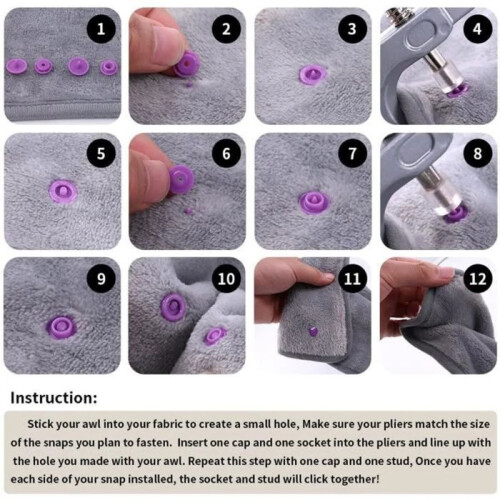 1
2
3
4
5
6
7
8
9
10
11
12

Instruction:

Stick your awl into your fabric to create a small hole, Make sure your pliers match the size of the snaps you plan to fasten. Insert one cap and one socket into the pliers and line up with the hole you made with your awl. Repeat this step with one cap and one stud, Once you have each side of your snap installed, the socket and stud will click together!