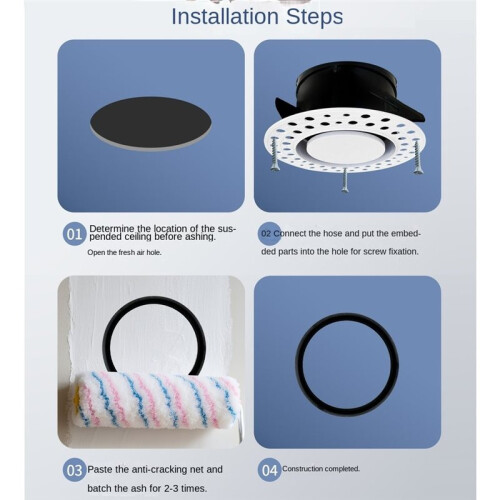 Installation Steps

01 Determine the location of the suspended ceiling before ashing.

Open the fresh air hole.

02 Connect the hose and put the embedded parts into the hole for screw fixation.

03 Paste the anti-cracking net and batch the ash for 2-3 times.

04 Construction completed.