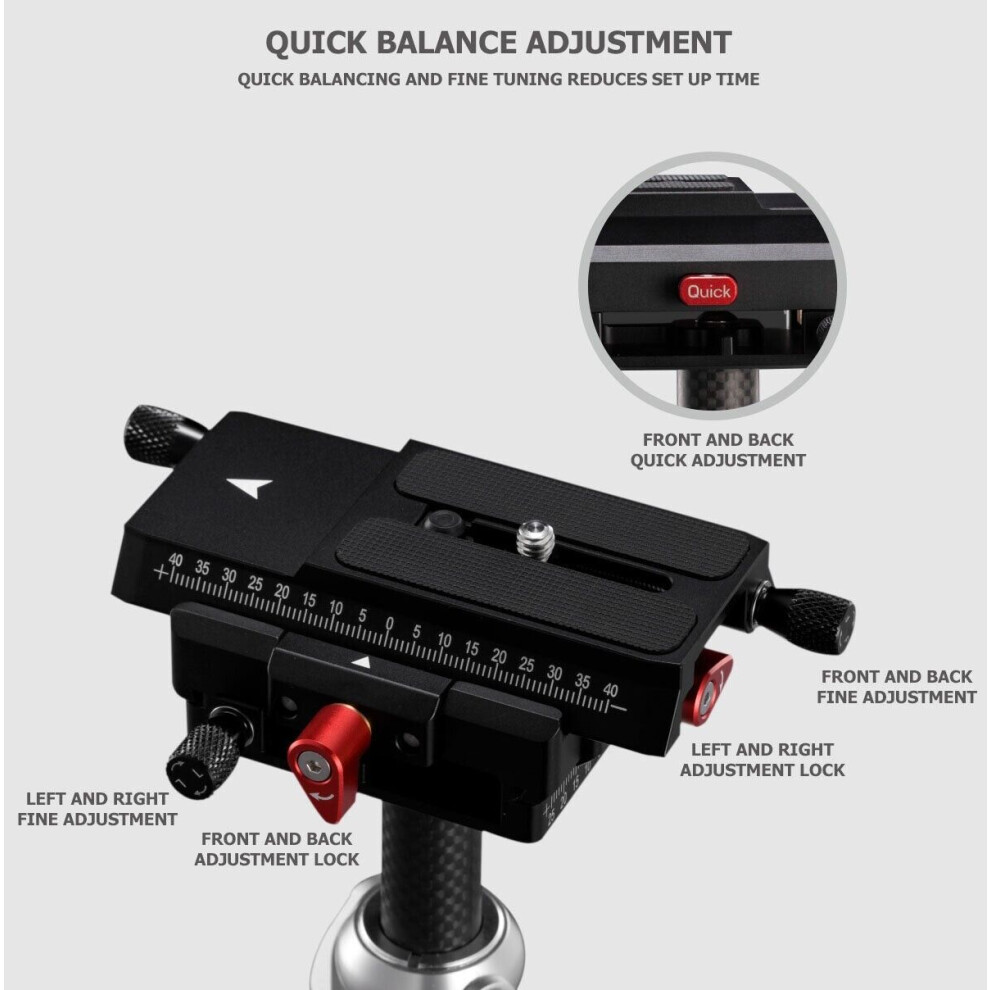 QUICK BALANCE ADJUSTMENT

QUICK BALANCING AND FINE TUNING REDUCES SET UP TIME

Quick

FRONT AND BACK QUICK ADJUSTMENT

+ 40 35 30 25 20 15 10 5 0 5 10 15 20 25 30 35 40 −

FRONT AND BACK FINE ADJUSTMENT

LEFT AND RIGHT ADJUSTMENT LOCK

LEFT AND RIGHT FINE ADJUSTMENT

FRONT AND BACK ADJUSTMENT LOCK