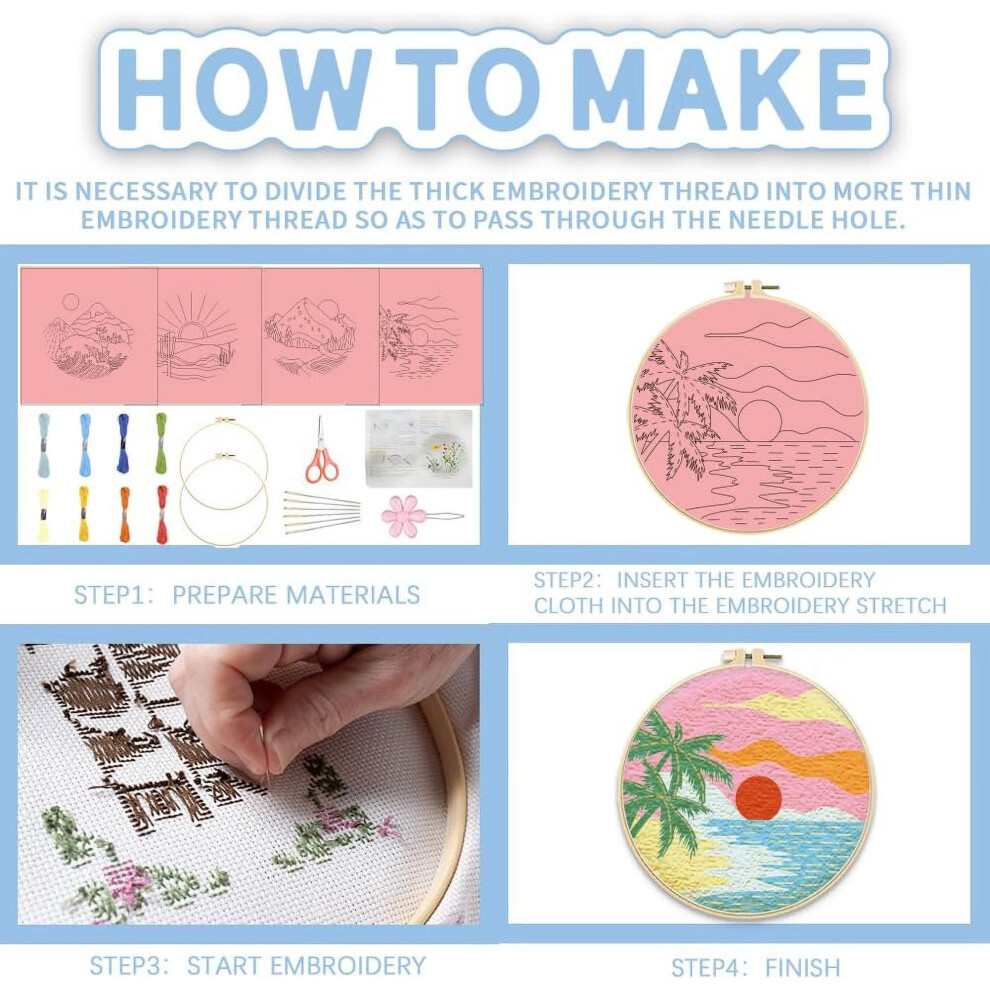 HOW TO MAKE

IT IS NECESSARY TO DIVIDE THE THICK EMBROIDERY THREAD INTO MORE THIN EMBROIDERY THREAD SO AS TO PASS THROUGH THE NEEDLE HOLE.

STEP1: PREPARE MATERIALS

STEP2: INSERT THE EMBROIDERY CLOTH INTO THE EMBROIDERY STRETCH

STEP3: START EMBROIDERY

STEP4: FINISH