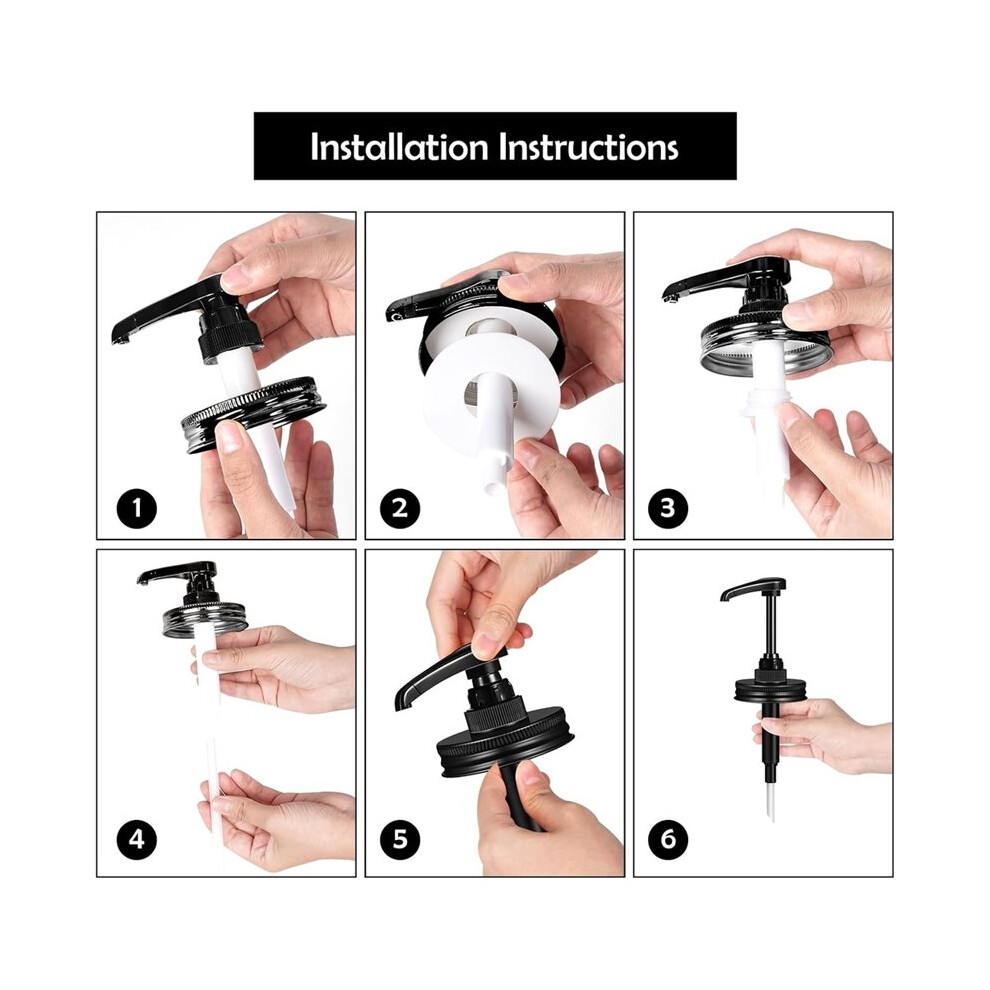 Installation Instructions

1

2

3

4

5

6