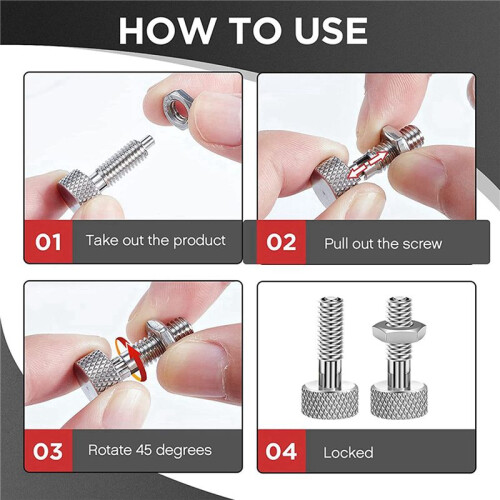 HOW TO USE

01 Take out the product

02 Pull out the screw

03 Rotate 45 degrees

04 Locked