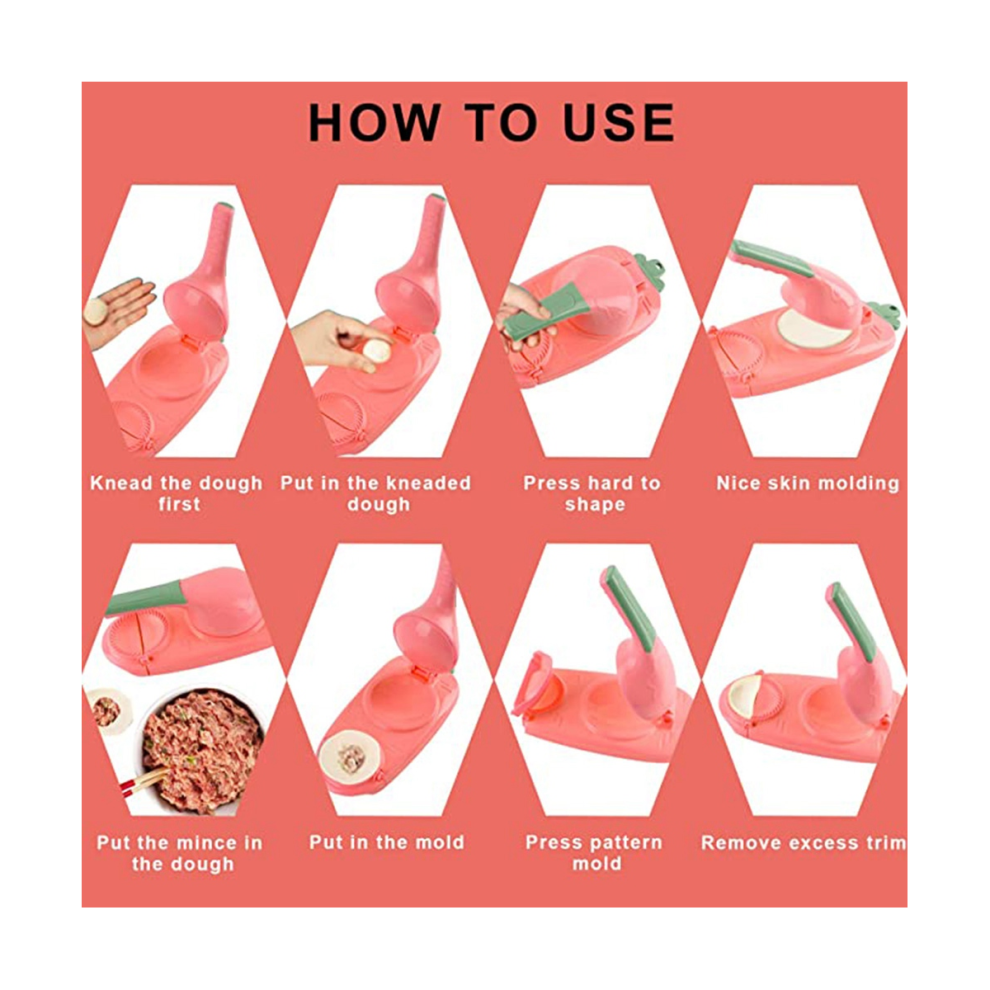 HOW TO USE

Knead the dough first

Put in the kneaded dough

Press hard to shape

Nice skin molding

Put the mince in the dough

Put in the mold

Press pattern mold

Remove excess trim