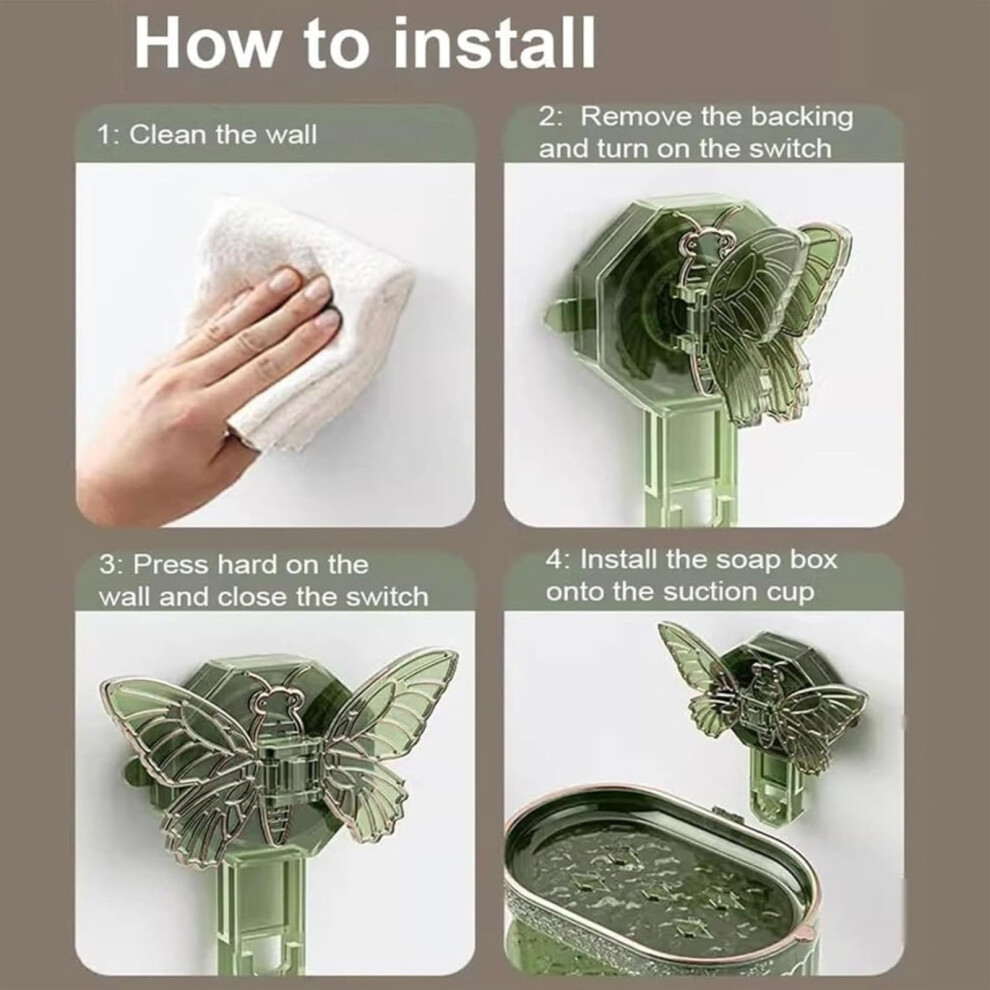 How to install

1: Clean the wall

2: Remove the backing and turn on the switch

3: Press hard on the wall and close the switch

4: Install the soap box onto the suction cup