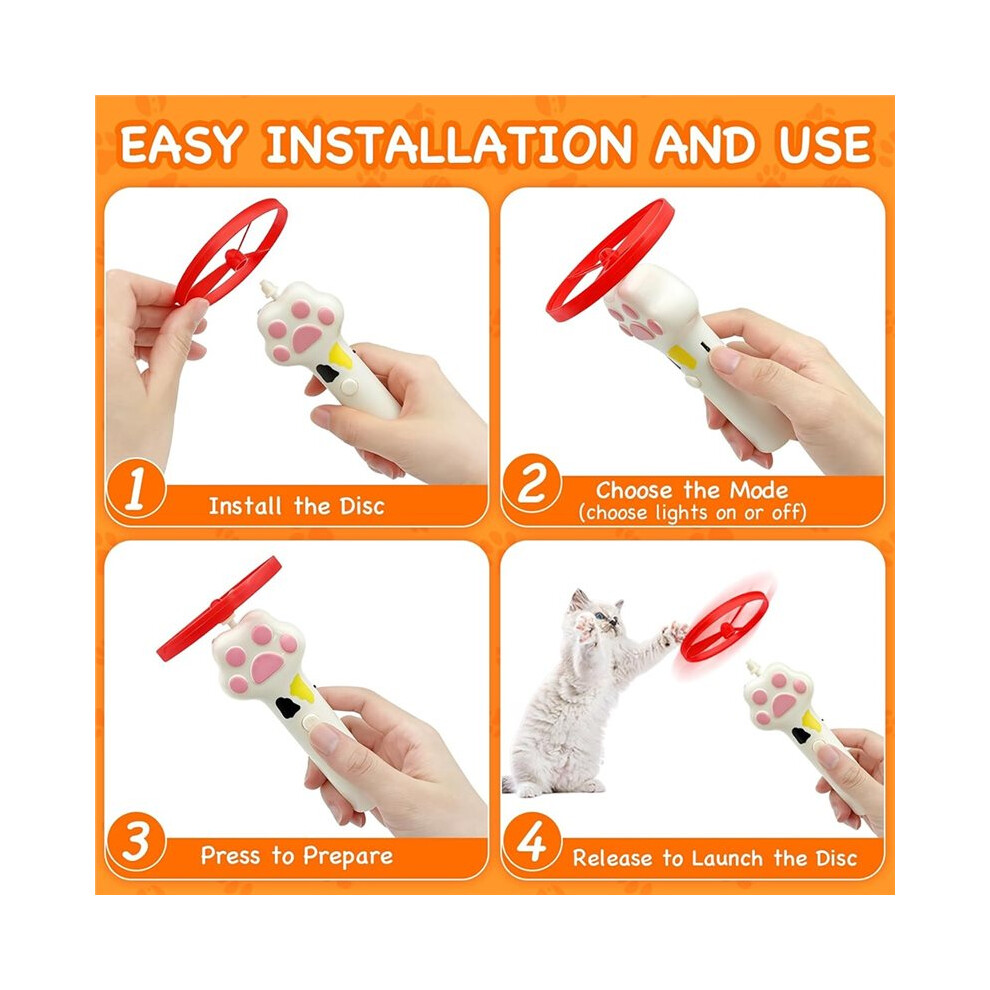 EASY INSTALLATION AND USE

1 Install the Disc

2 Choose the Mode
(choose lights on or off)

3 Press to Prepare

4 Release to Launch the Disc