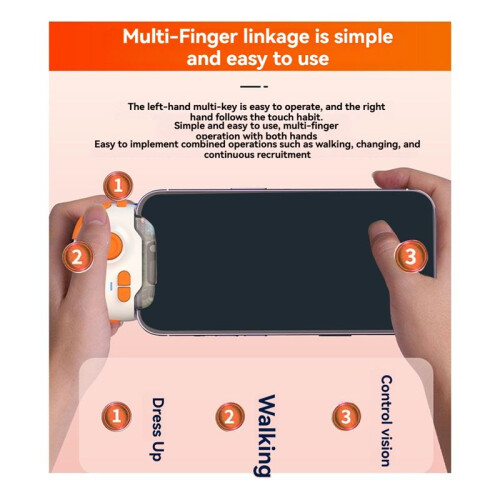 Multi-Finger linkage is simple and easy to use

The left-hand multi-key is easy to operate, and the right hand follows the touch habit.
Simple and easy to use, multi-finger operation with both hands
Easy to implement combined operations such as walking, changing, and continuous recruitment

1

2

3

1 Dress Up

2 Walking

3 Control vision