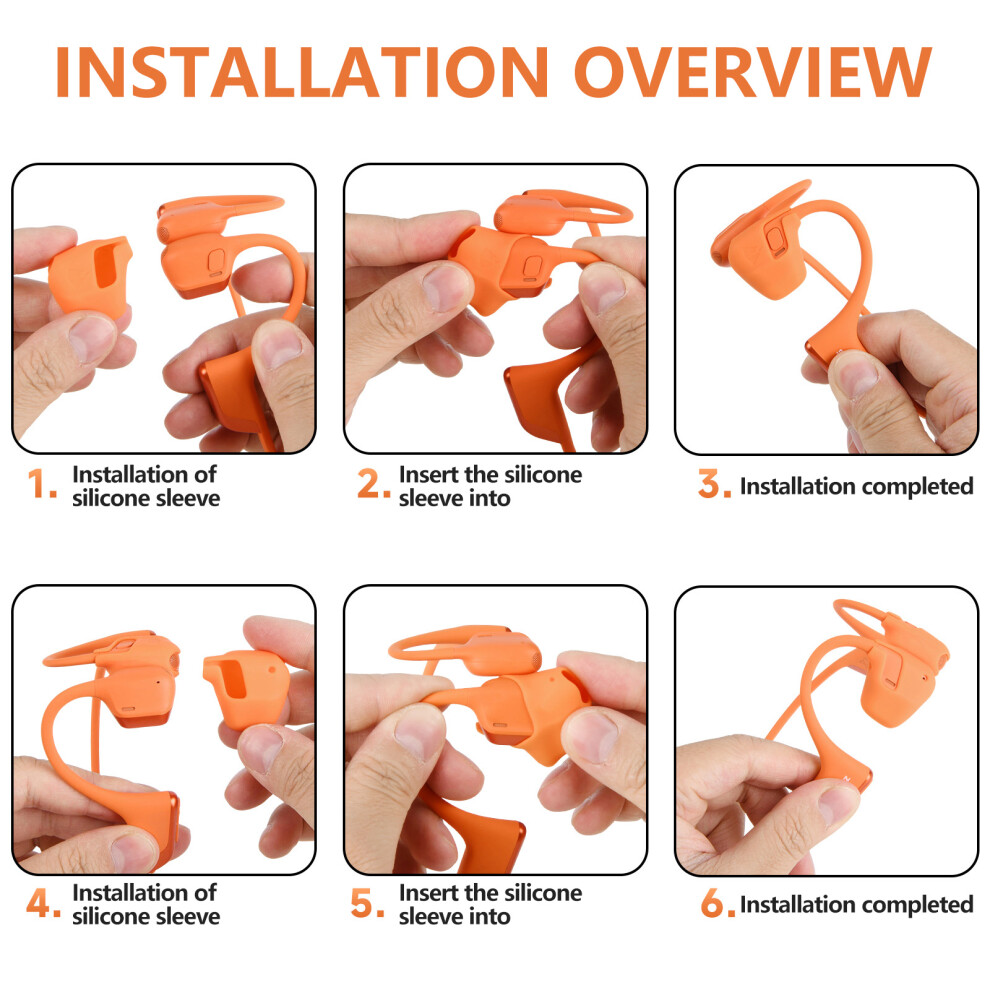 INSTALLATION OVERVIEW

1. Installation of silicone sleeve

2. Insert the silicone sleeve into

3. Installation completed

4. Installation of silicone sleeve

5. Insert the silicone sleeve into

6. Installation completed