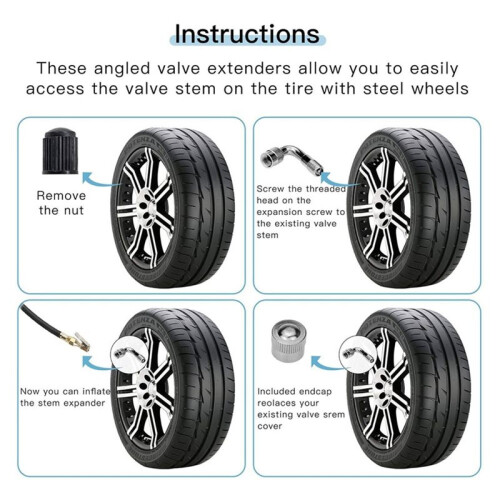 Instructions

These angled valve extenders allow you to easily access the valve stem on the tire with steel wheels

Remove the nut

Screw the threaded head on the expansion screw to the existing valve stem

Now you can inflate the stem expander

Included endcap reolaces your existing valve srem cover