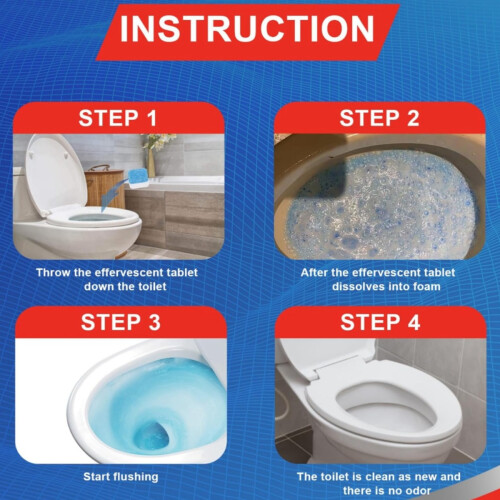 INSTRUCTION

STEP 1

Throw the effervescent tablet down the toilet

STEP 2

After the effervescent tablet dissolves into foam

STEP 3

Start flushing

STEP 4

The toilet is clean as new and there is no odor