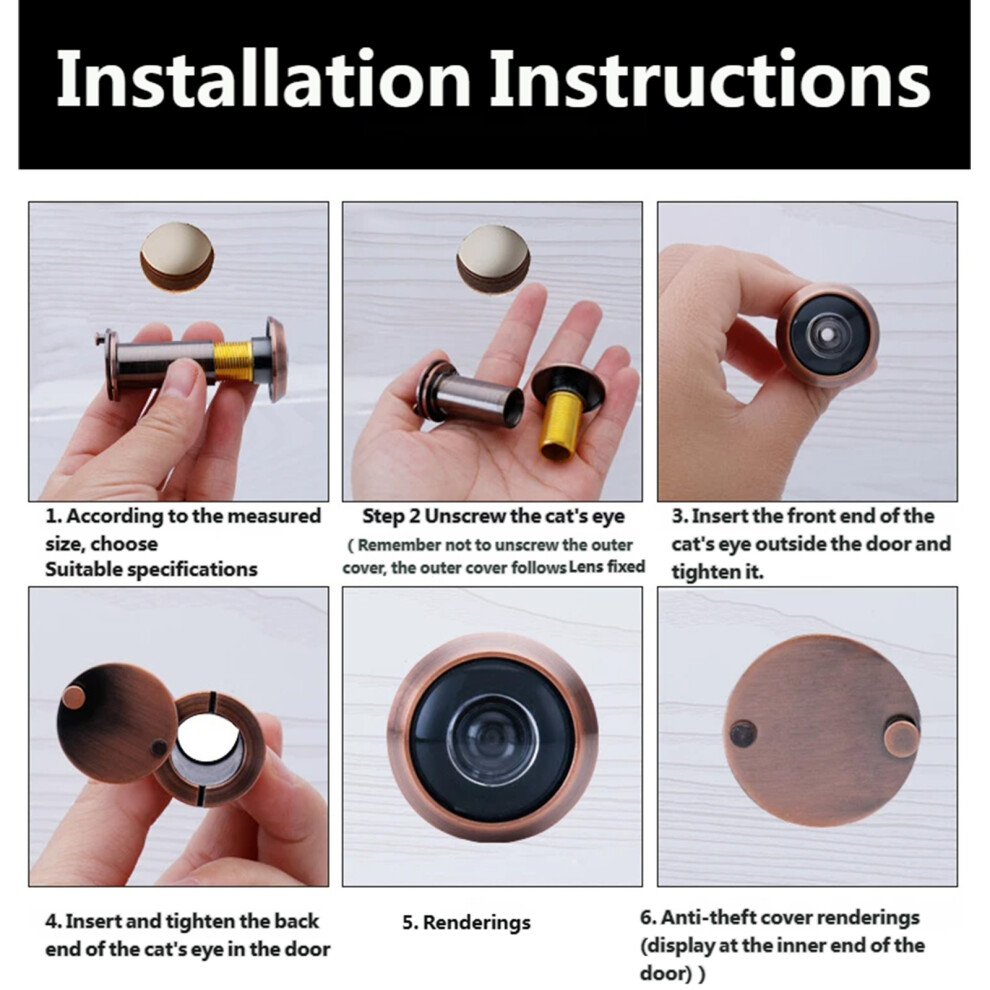 Installation Instructions

1. According to the measured size, choose Suitable specifications

Step 2 Unscrew the cat's eye

( Remember not to unscrew the outer cover, the outer cover follows Lens fixed

3. Insert the front end of the cat's eye outside the door and tighten it.

4. Insert and tighten the back end of the cat's eye in the door

5. Renderings

6. Anti-theft cover renderings (display at the inner end of the door) )