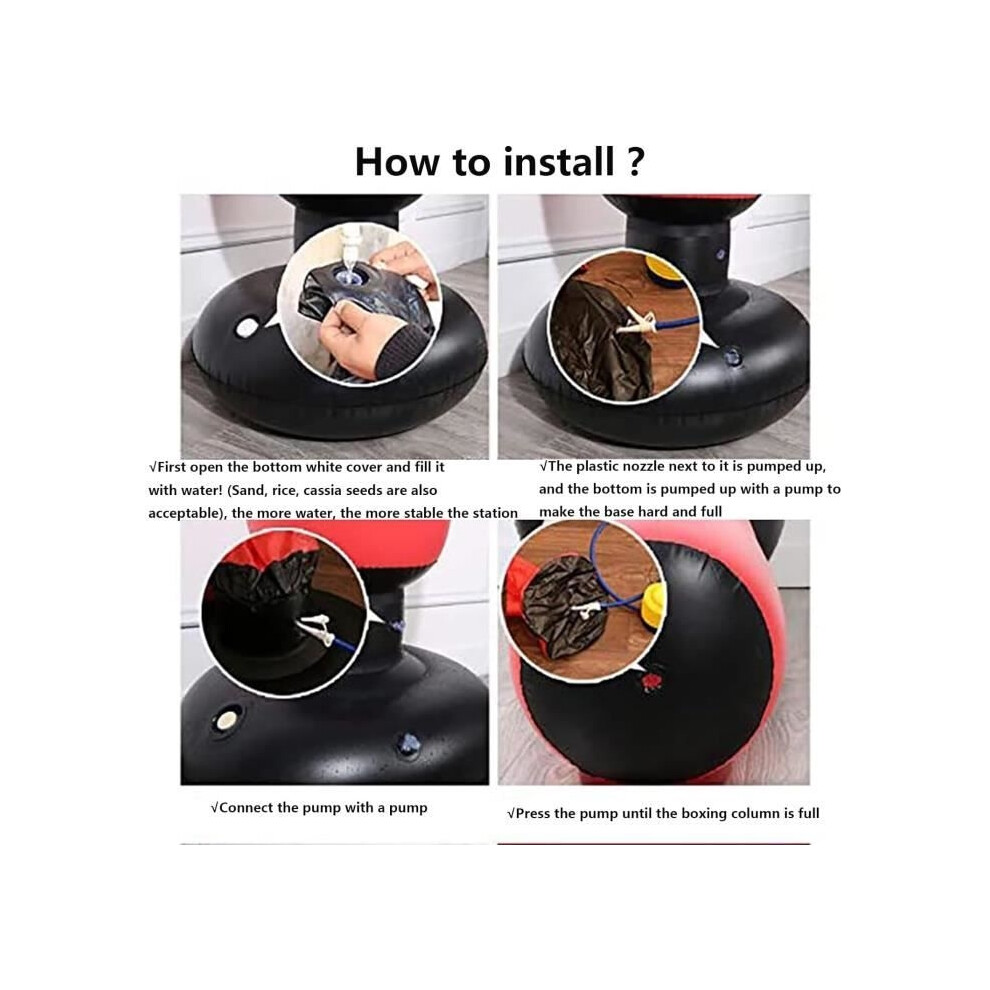 How to install ?

√First open the bottom white cover and fill it with water! (Sand, rice, cassia seeds are also acceptable), the more water, the more stable the station

√The plastic nozzle next to it is pumped up, and the bottom is pumped up with a pump to make the base hard and full

√Connect the pump with a pump

√Press the pump until the boxing column is full