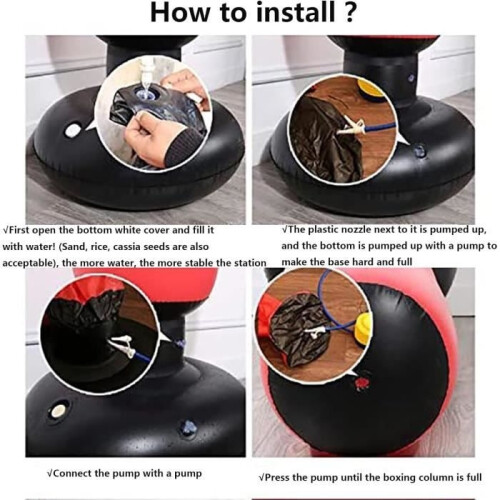 How to install ?

√First open the bottom white cover and fill it with water! (Sand, rice, cassia seeds are also acceptable), the more water, the more stable the station

√The plastic nozzle next to it is pumped up, and the bottom is pumped up with a pump to make the base hard and full

√Connect the pump with a pump

√Press the pump until the boxing column is full