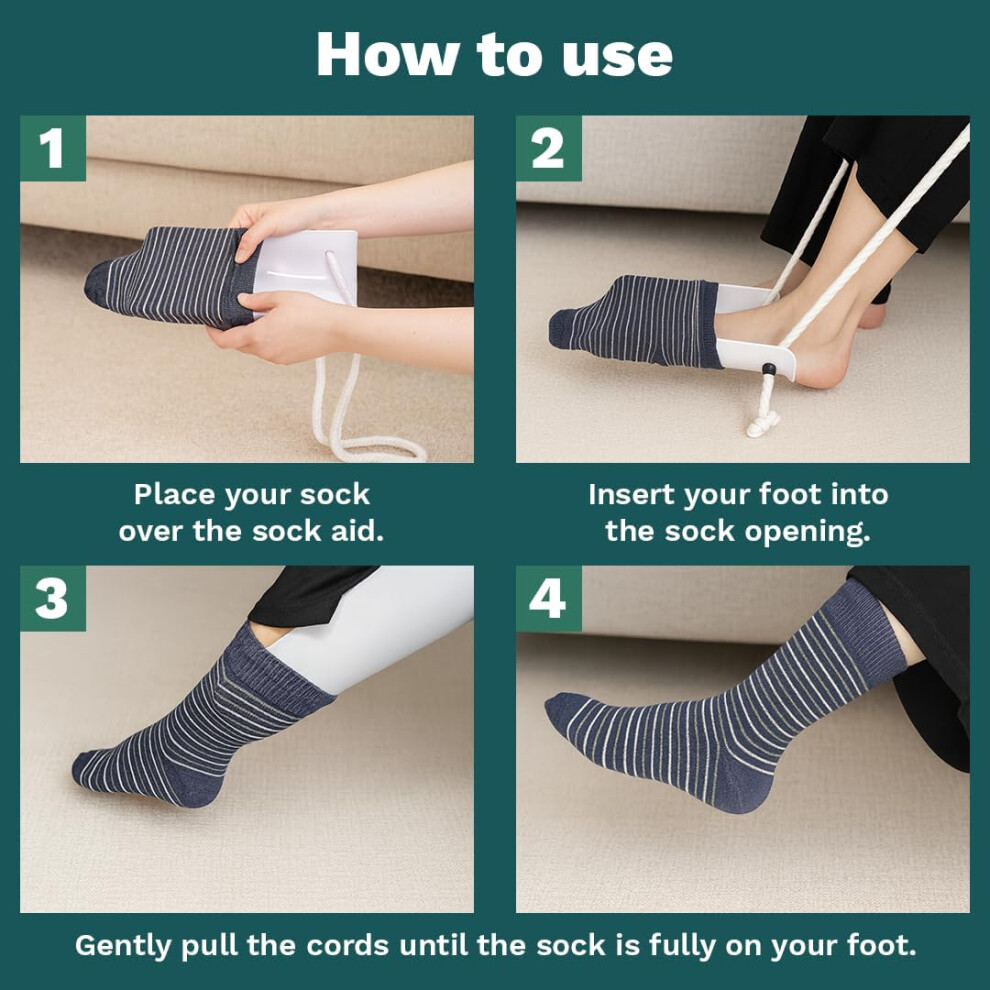 How to use

1

Place your sock over the sock aid.

2

Insert your foot into the sock opening.

3

4

Gently pull the cords until the sock is fully on your foot.