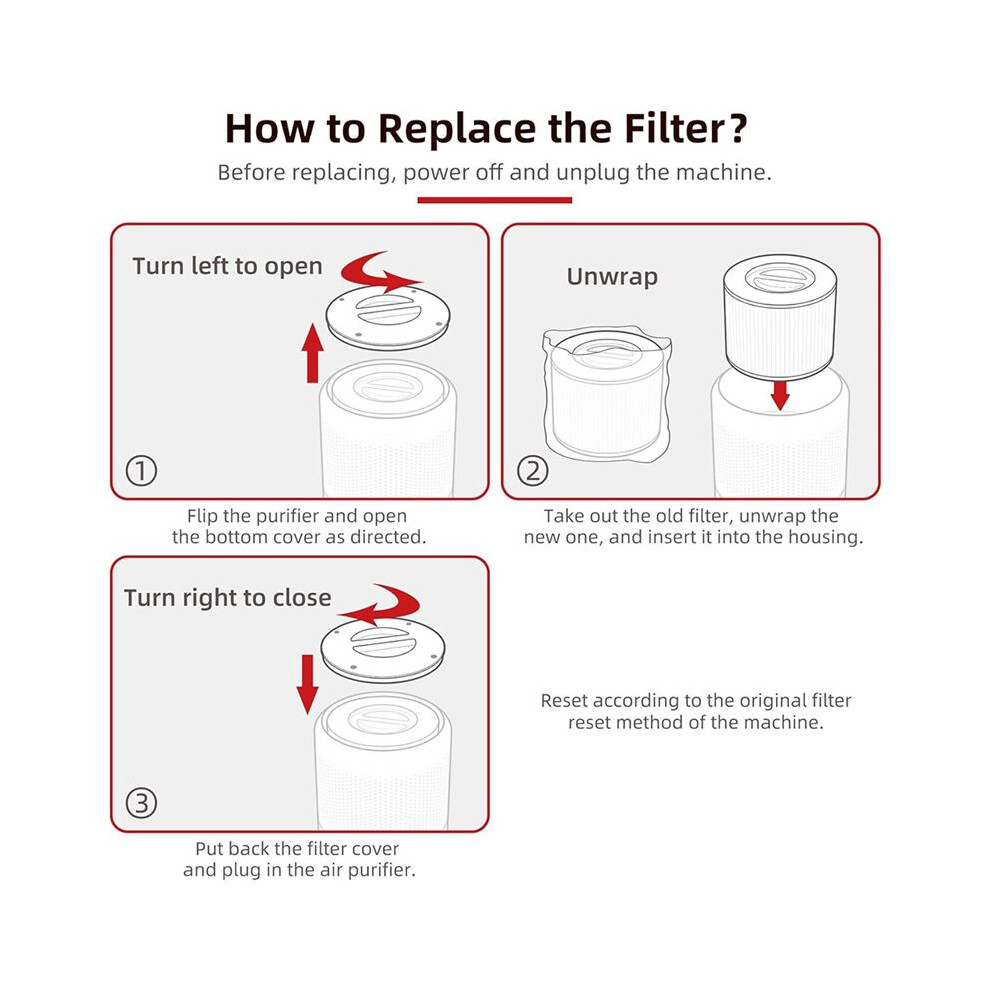 How to Replace the Filter?

Before replacing, power off and unplug the machine.

Turn left to open

①

Flip the purifier and open the bottom cover as directed.

Unwrap

②

Take out the old filter, unwrap the new one, and insert it into the housing.

Turn right to close

③

Put back the filter cover and plug in the air purifier.

Reset according to the original filter reset method of the machine.