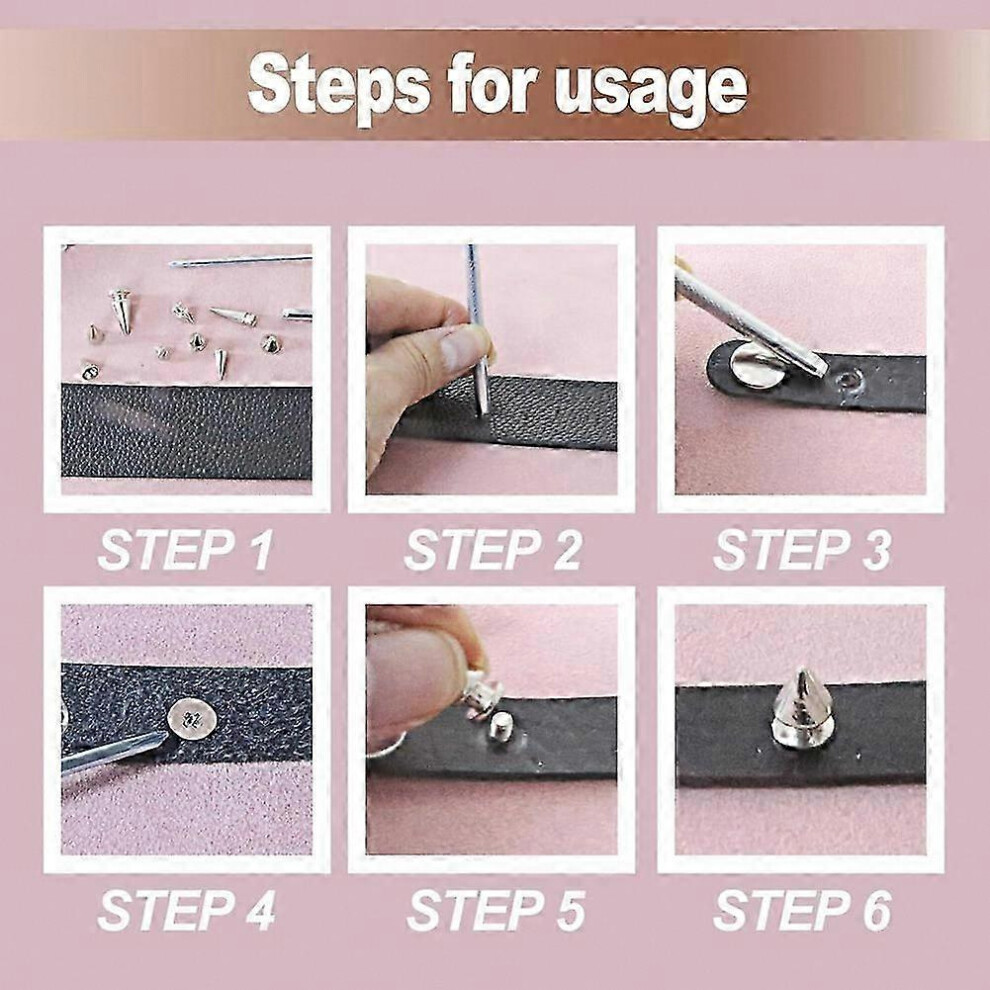 Steps for usage

STEP 1

STEP 2

STEP 3

STEP 4

STEP 5

STEP 6