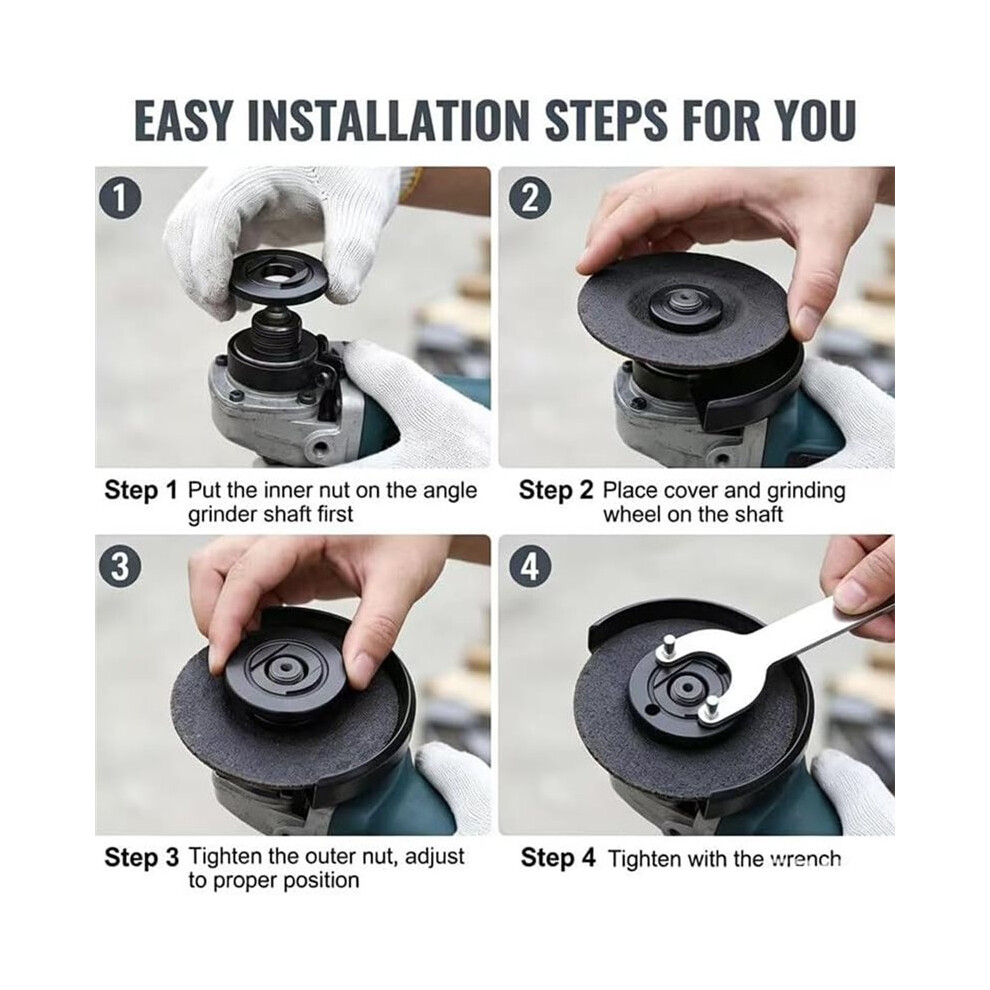 EASY INSTALLATION STEPS FOR YOU

1

Step 1 Put the inner nut on the angle grinder shaft first

2

Step 2 Place cover and grinding wheel on the shaft

3

Step 3 Tighten the outer nut, adjust to proper position

4

Step 4 Tighten with the wrench