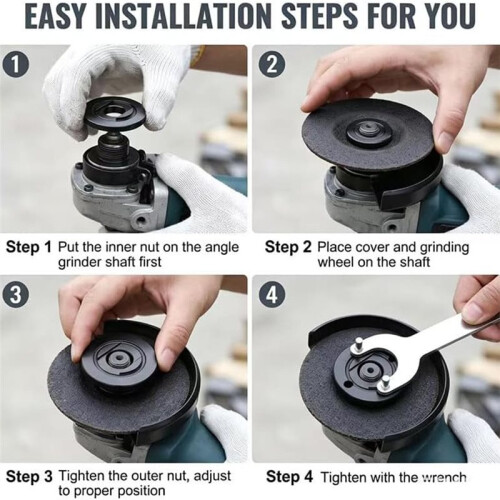 EASY INSTALLATION STEPS FOR YOU

1

Step 1 Put the inner nut on the angle grinder shaft first

2

Step 2 Place cover and grinding wheel on the shaft

3

Step 3 Tighten the outer nut, adjust to proper position

4

Step 4 Tighten with the wrench