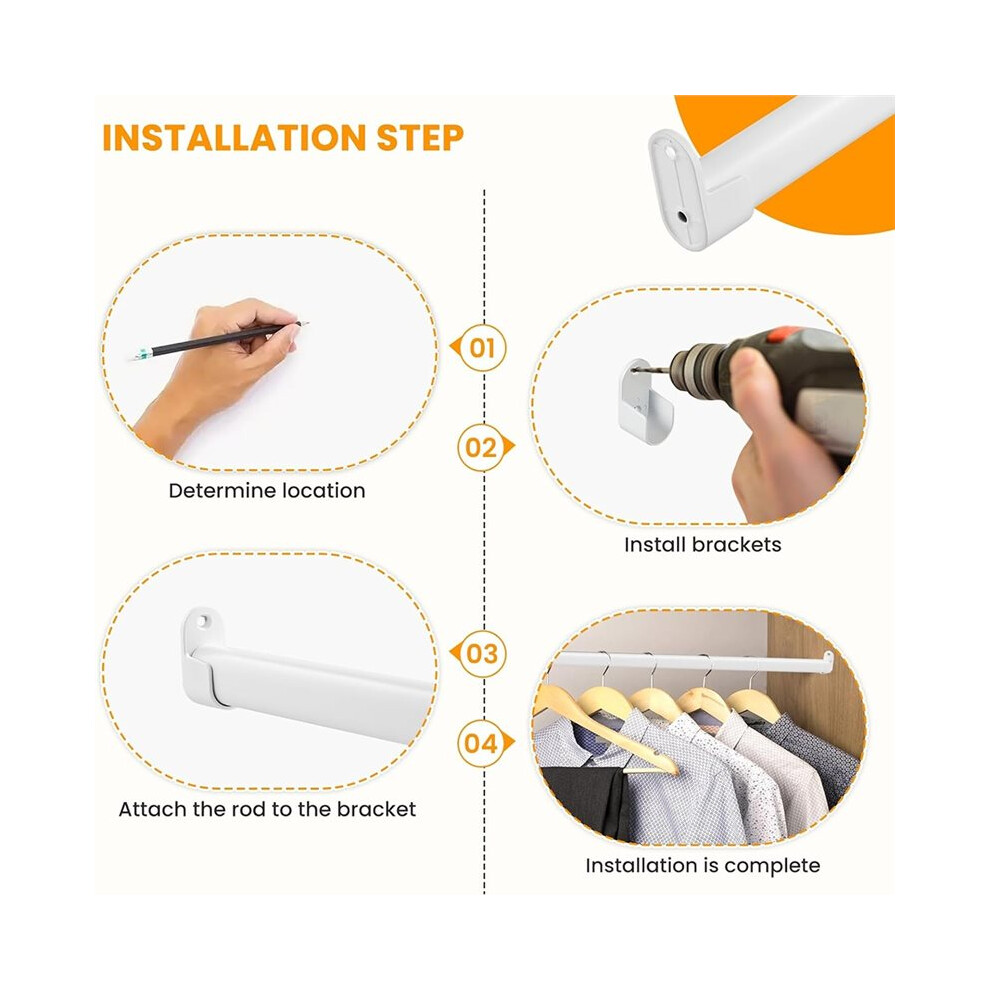 INSTALLATION STEP

01

Determine location

02

Install brackets

03

Attach the rod to the bracket

04

Installation is complete