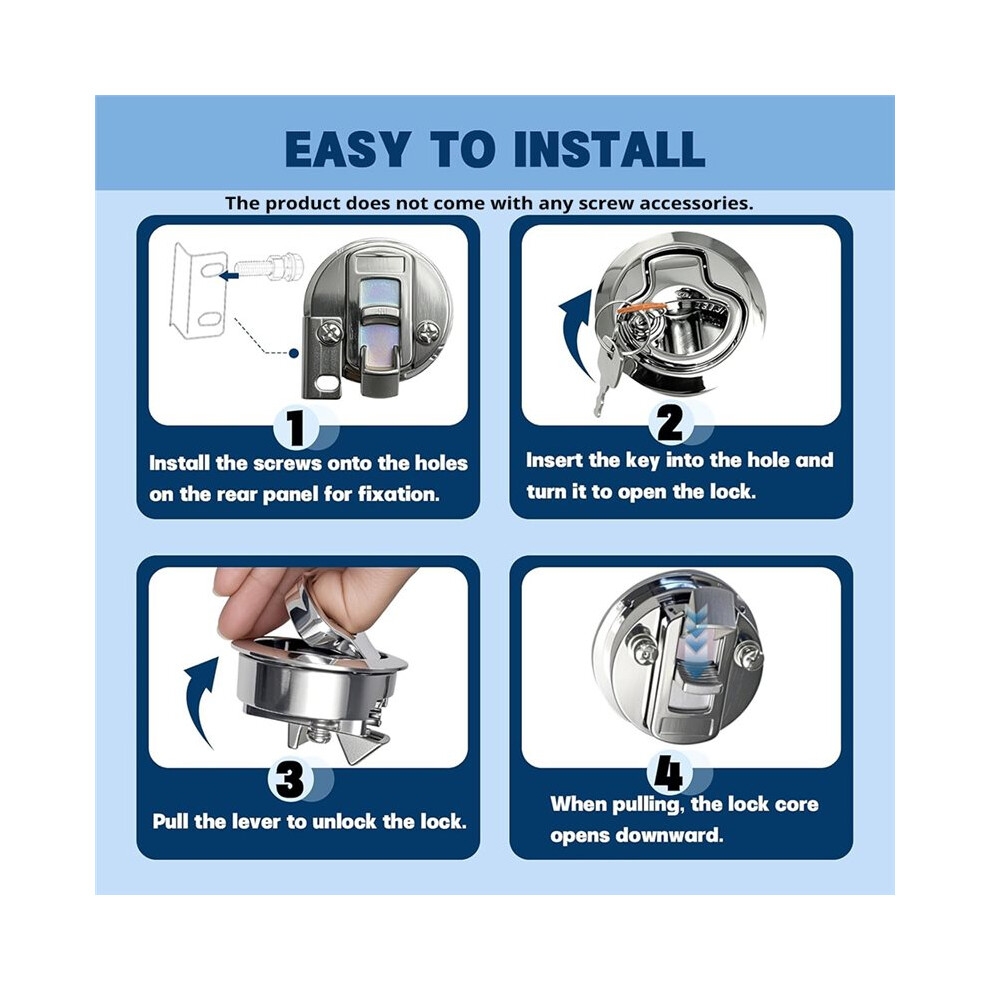 EASY TO INSTALL

The product does not come with any screw accessories.

1
Install the screws onto the holes on the rear panel for fixation.

2
Insert the key into the hole and turn it to open the lock.

3
Pull the lever to unlock the lock.

4
When pulling, the lock core opens downward.