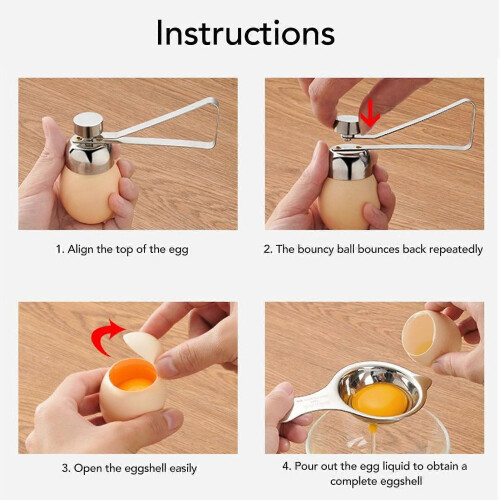 Instructions

1. Align the top of the egg

2. The bouncy ball bounces back repeatedly

3. Open the eggshell easily

4. Pour out the egg liquid to obtain a complete eggshell