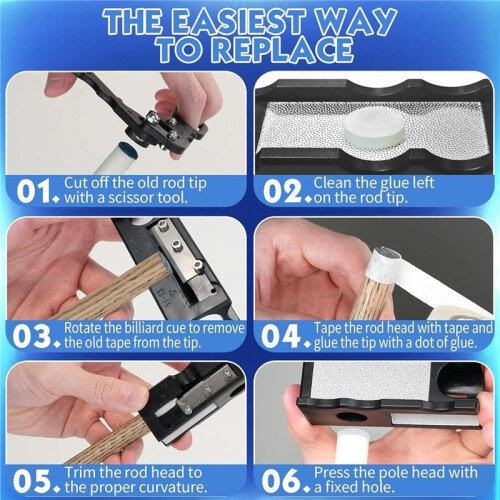 THE EASIEST WAY TO REPLACE

01. Cut off the old rod tip with a scissor tool.

02. Clean the glue left on the rod tip.

03. Rotate the billiard cue to remove the old tape from the tip.

04. Tape the rod head with tape and glue the tip with a dot of glue.

05. Trim the rod head to the proper curvature.

06. Press the pole head with a fixed hole.