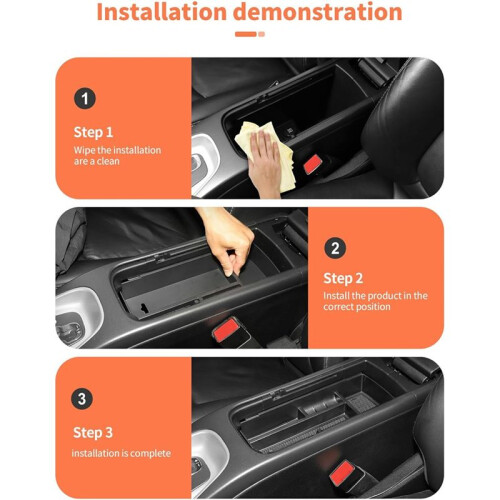 Installation demonstration

1

Step 1

Wipe the installation are a clean

2

Step 2

Install the product in the correct position

3

Step 3

installation is complete