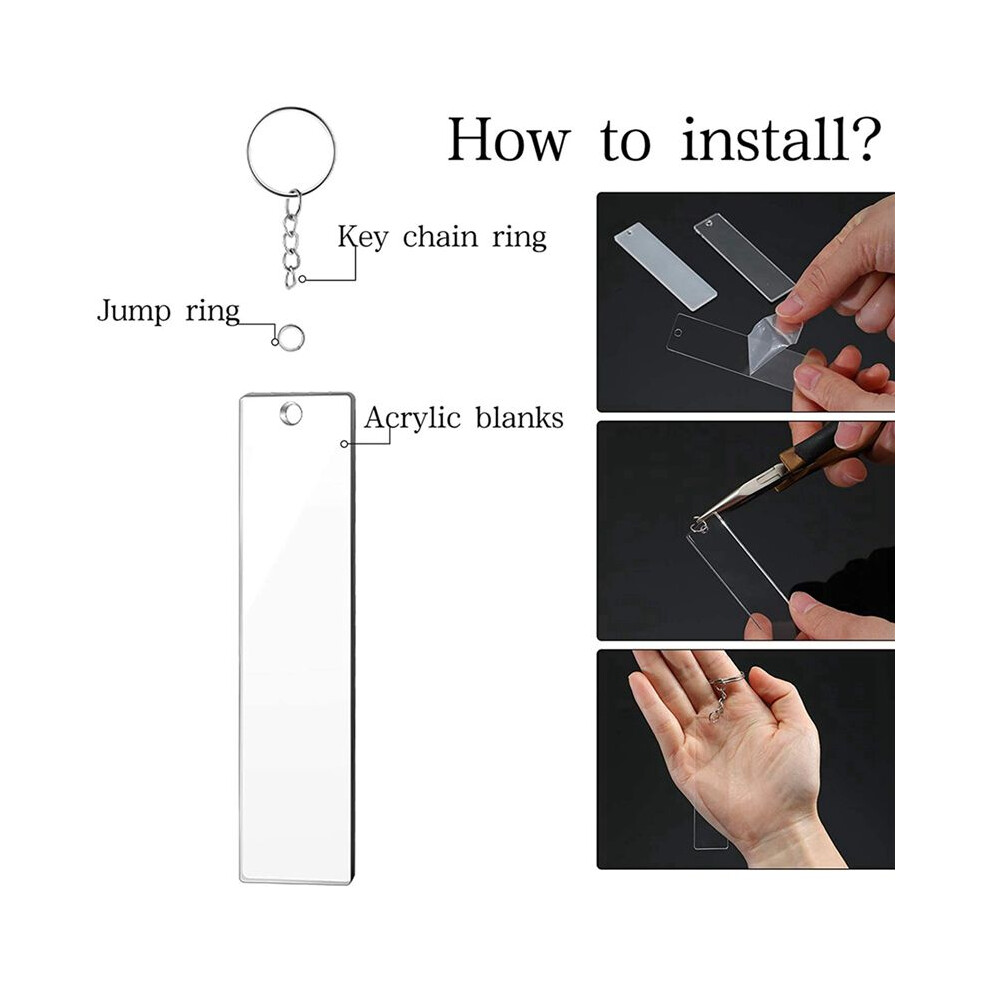 How to install?

Key chain ring

Jump ring

Acrylic blanks