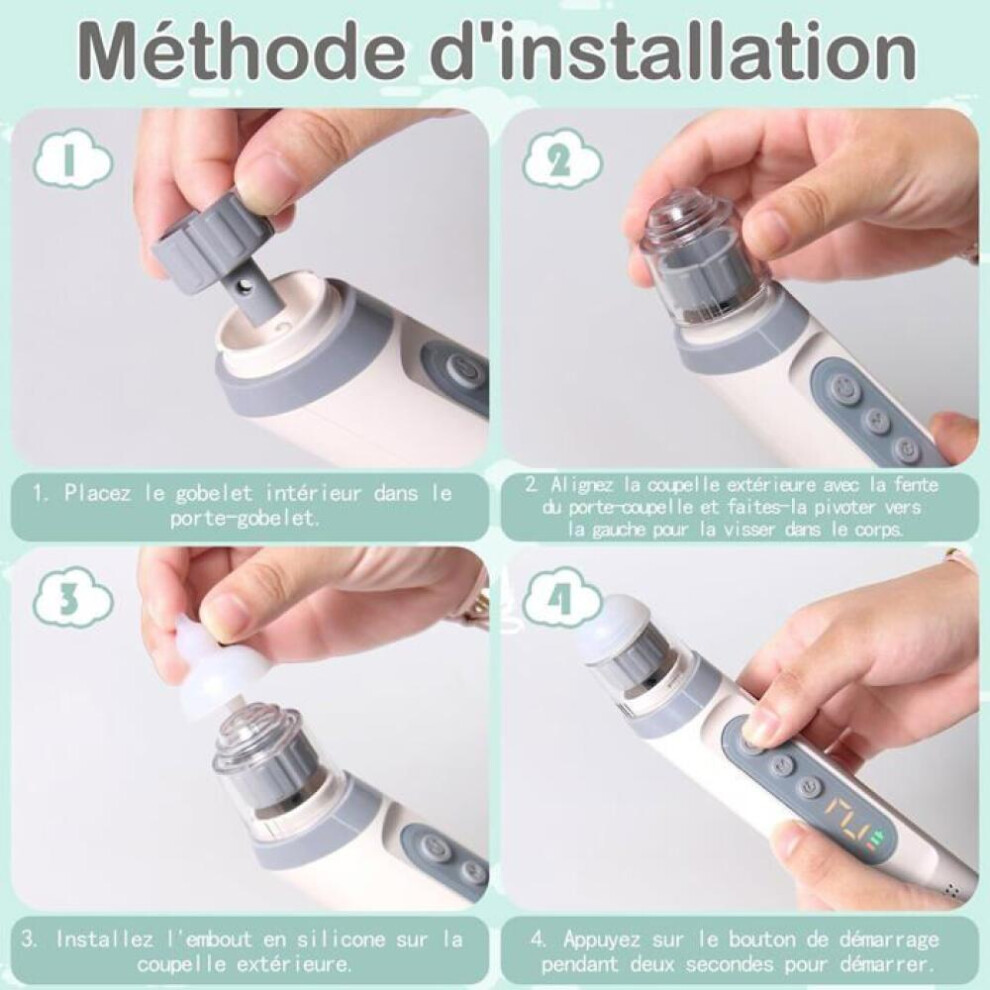 Méthode d'installation

1

1. Placez le gobelet intérieur dans le porte-gobelet.

2

2. Alignez la coupelle extérieure avec la fente du porte-coupelle et faites-la pivoter vers la gauche pour la visser dans le corps.

3

3. Installez l'embout en silicone sur la coupelle extérieure.

4

4. Appuyez sur le bouton de démarrage pendant deux secondes pour démarrer.