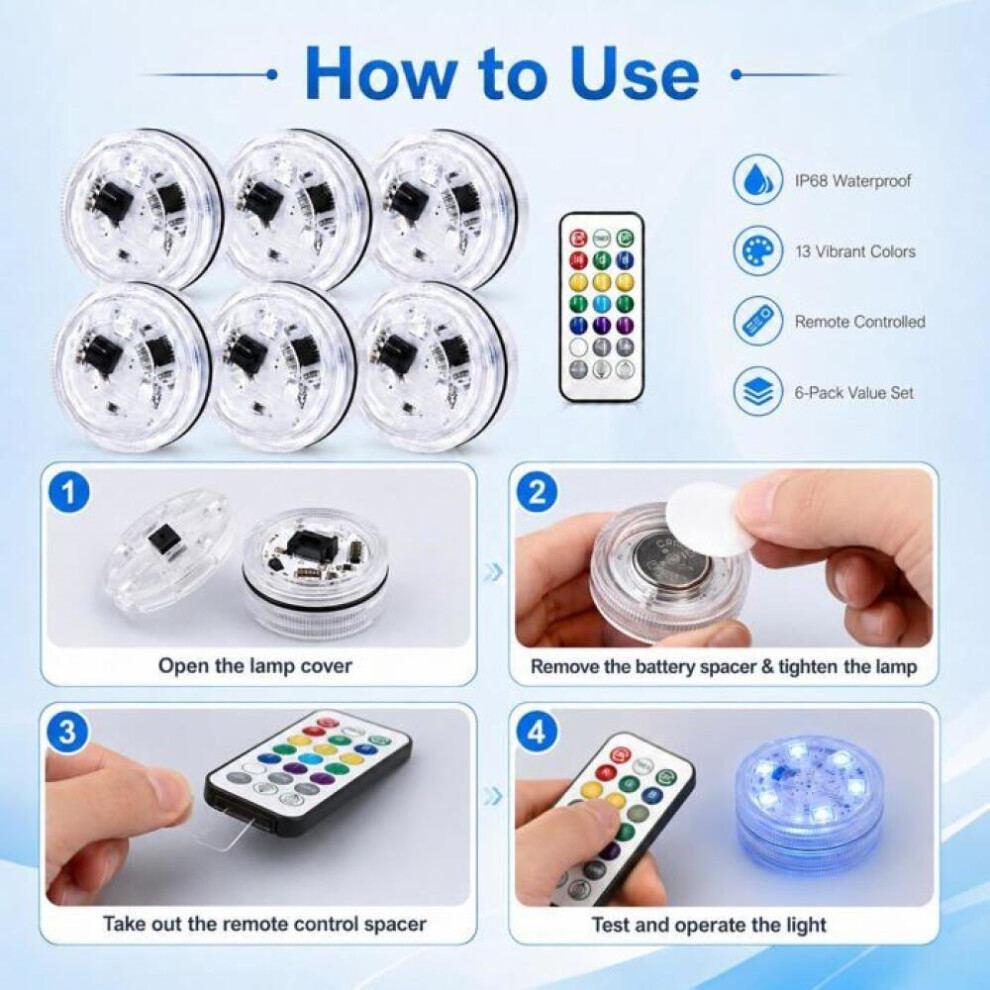 How to Use

IP68 Waterproof

13 Vibrant Colors

Remote Controlled

6-Pack Value Set

1

Open the lamp cover

2

Remove the battery spacer & tighten the lamp

3

Take out the remote control spacer

4

Test and operate the light