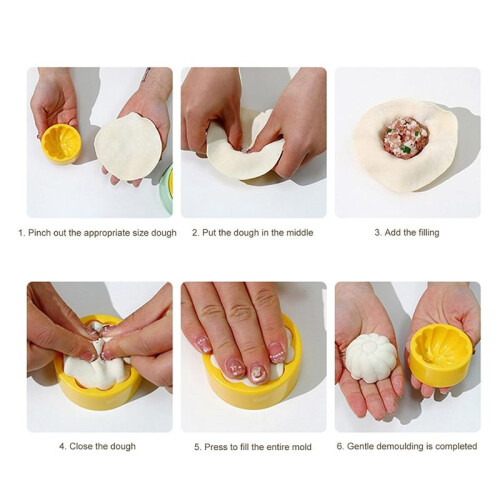 1. Pinch out the appropriate size dough

2. Put the dough in the middle

3. Add the filling

4. Close the dough

5. Press to fill the entire mold

6. Gentle demoulding is completed