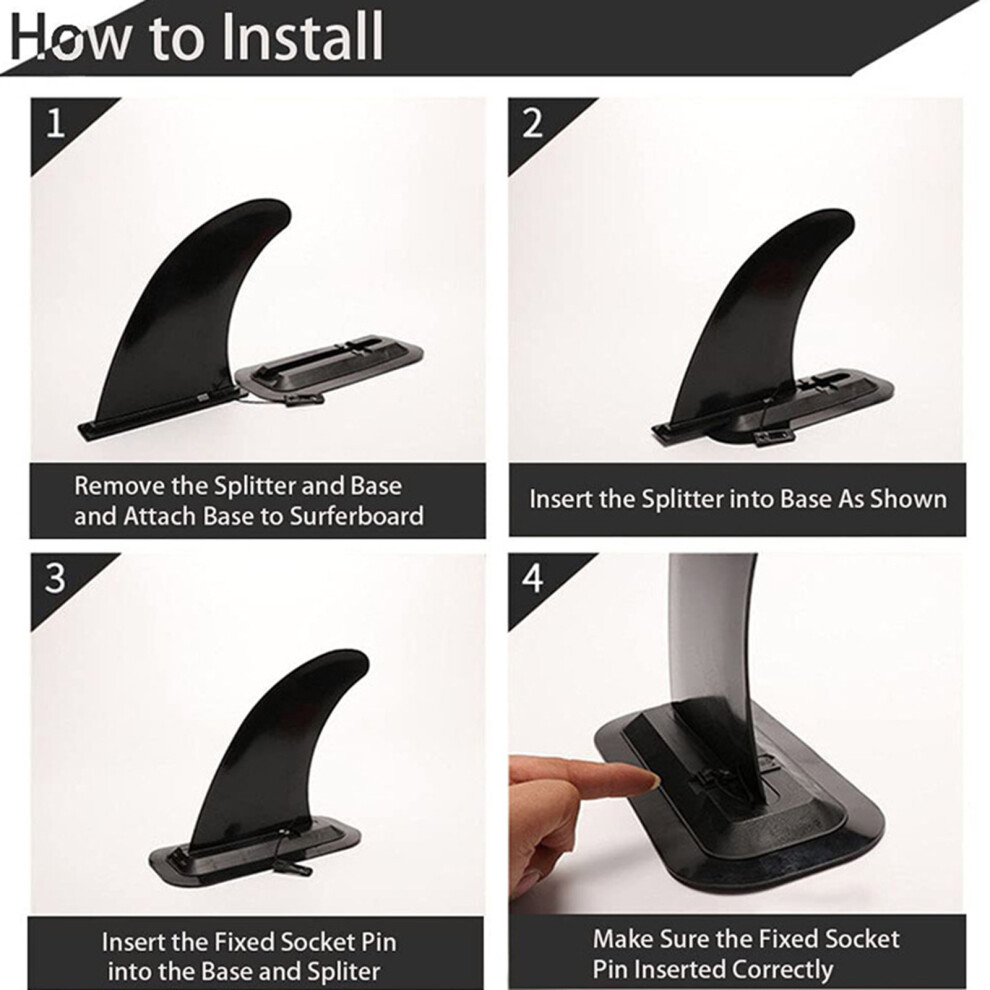 How to Install

1

Remove the Splitter and Base and Attach Base to Surferboard

2

Insert the Splitter into Base As Shown

3

Insert the Fixed Socket Pin into the Base and Spliter

4

Make Sure the Fixed Socket Pin Inserted Correctly