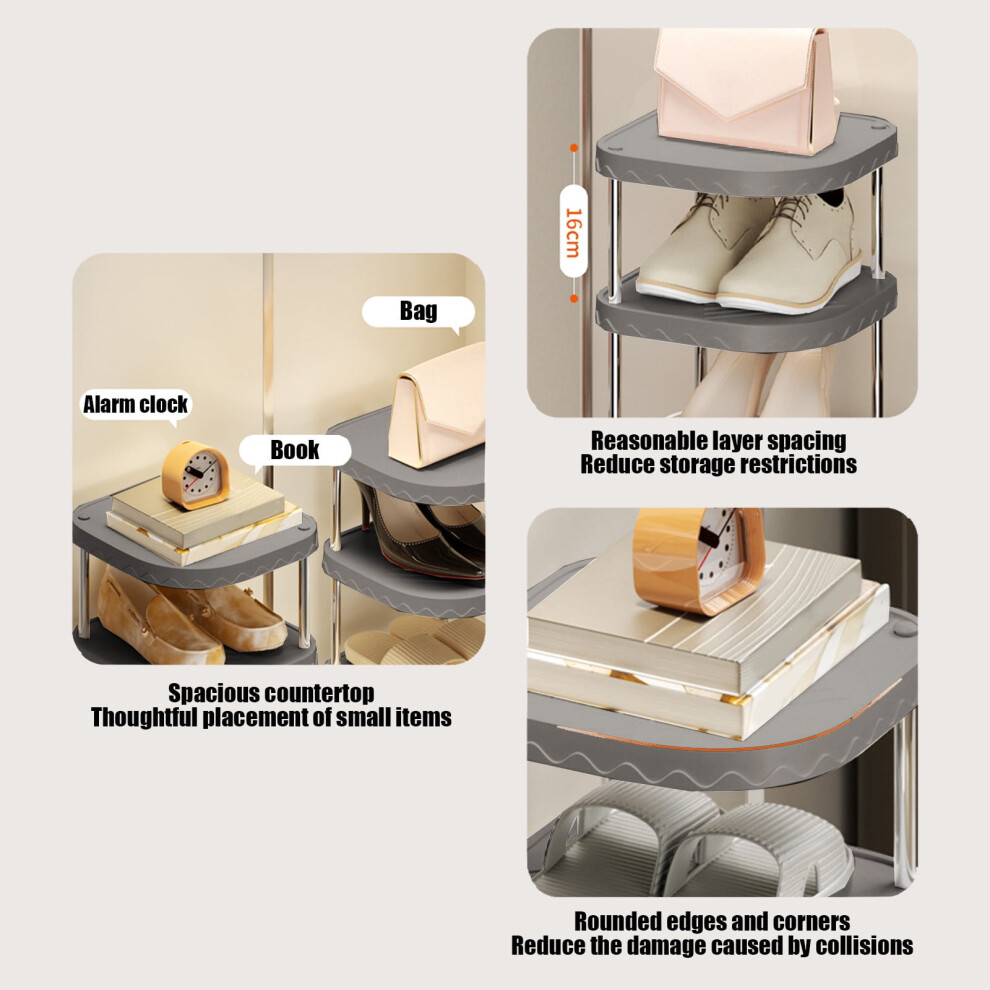 Bag

Alarm clock

Book

Spacious countertop
Thoughtful placement of small items

16cm

Reasonable layer spacing
Reduce storage restrictions

Rounded edges and corners
Reduce the damage caused by collisions